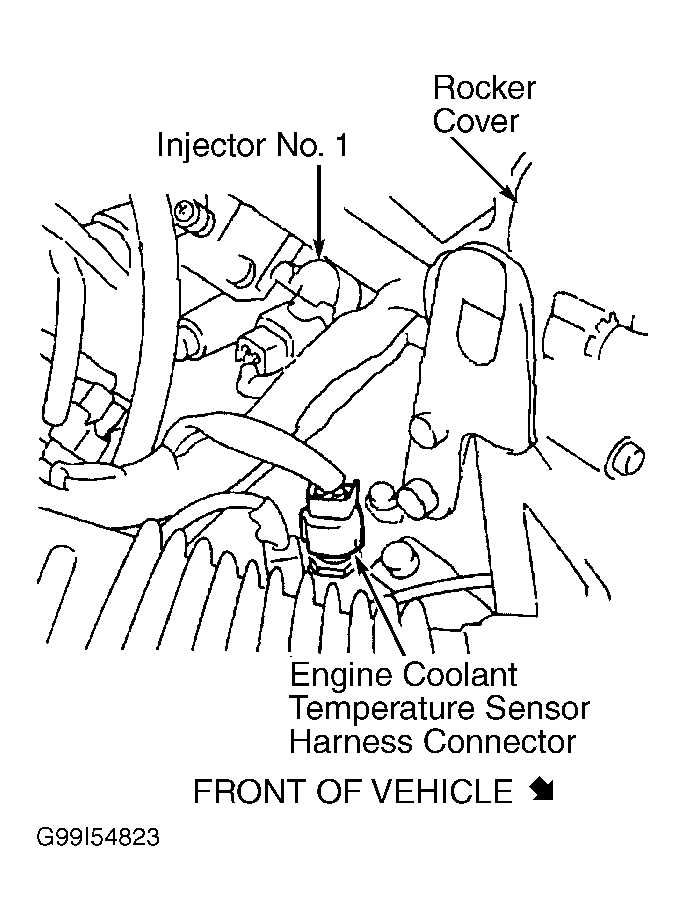 Rocker Cover

Injector No. 1

Engine Coolant Temperature Sensor Harness Connector

FRONT OF VEHICLE

G99I54823