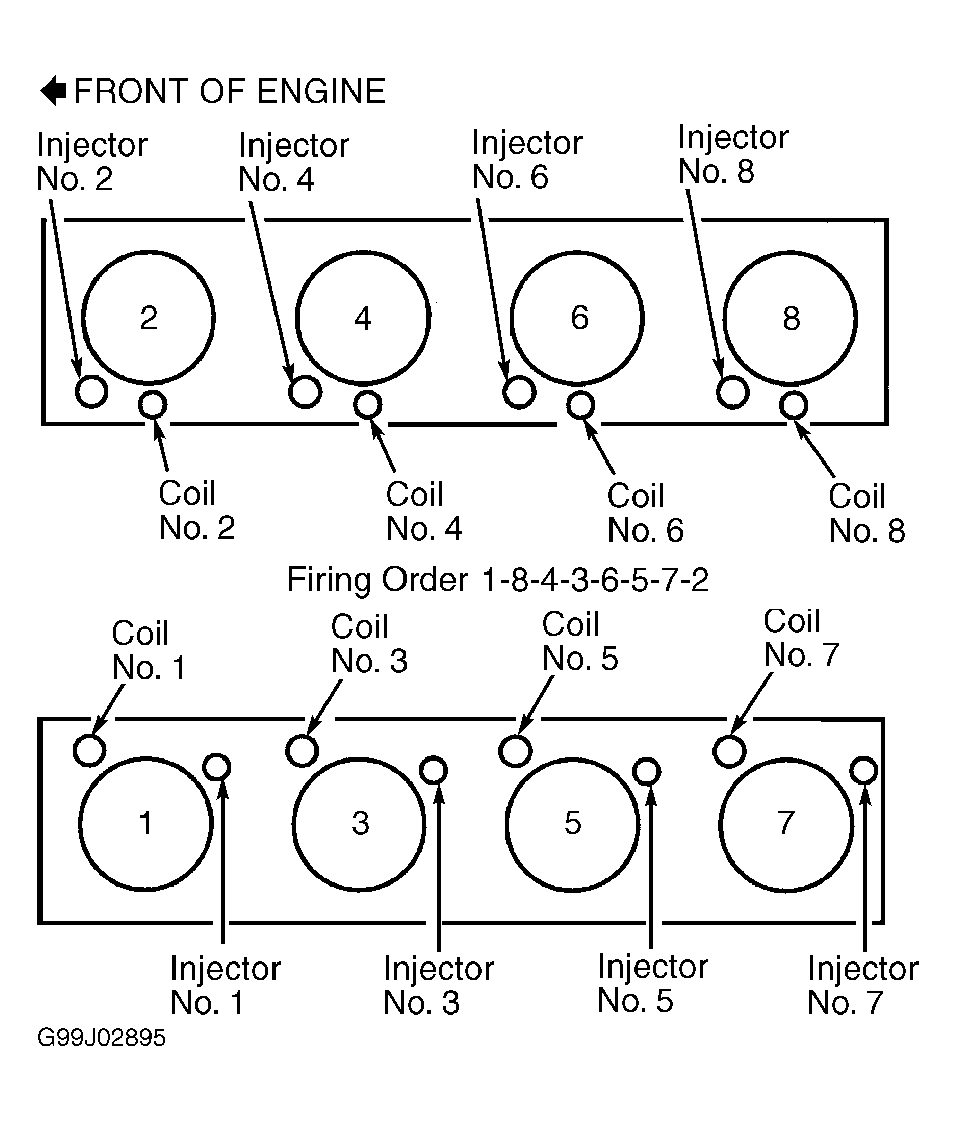 FRONT OF ENGINE

Injector No. 2

Injector No. 4

Injector No. 6

Injector No. 8

2

4

6

8

Coil No. 2

Coil No. 4

Coil No. 6

Coil No. 8

Firing Order 1-8-4-3-6-5-7-2

Coil No. 1

Coil No. 3

Coil No. 5

Coil No. 7

1

3

5

7

Injector No. 1

Injector No. 3

Injector No. 5

Injector No. 7

G99J02895