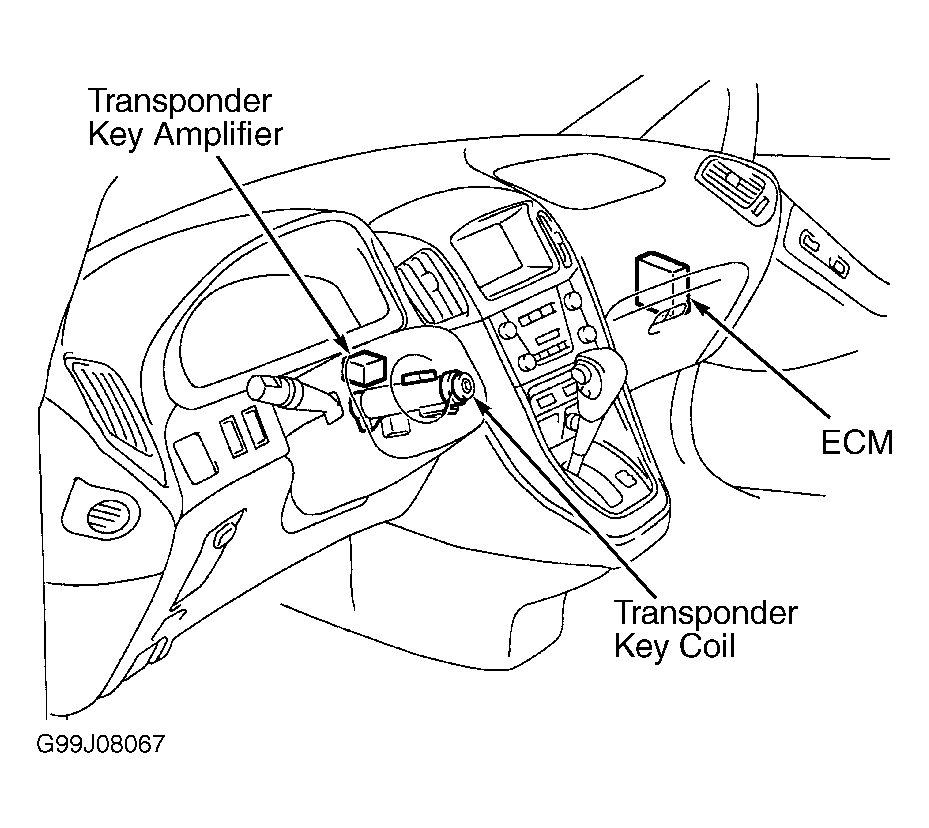 Transponder
Key Amplifier

ECM

Transponder
Key Coil

G99J08067