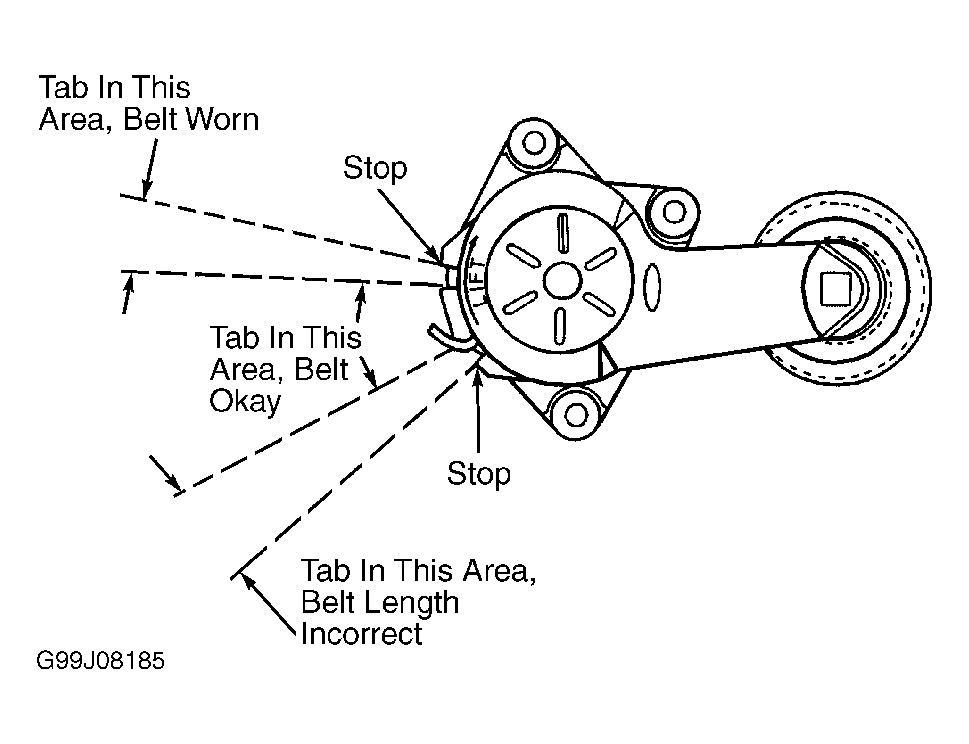 Tab In This Area, Belt Worn

Stop

LIFT

Tab In This Area, Belt Okay

Stop

Tab In This Area, Belt Length Incorrect

G99J08185