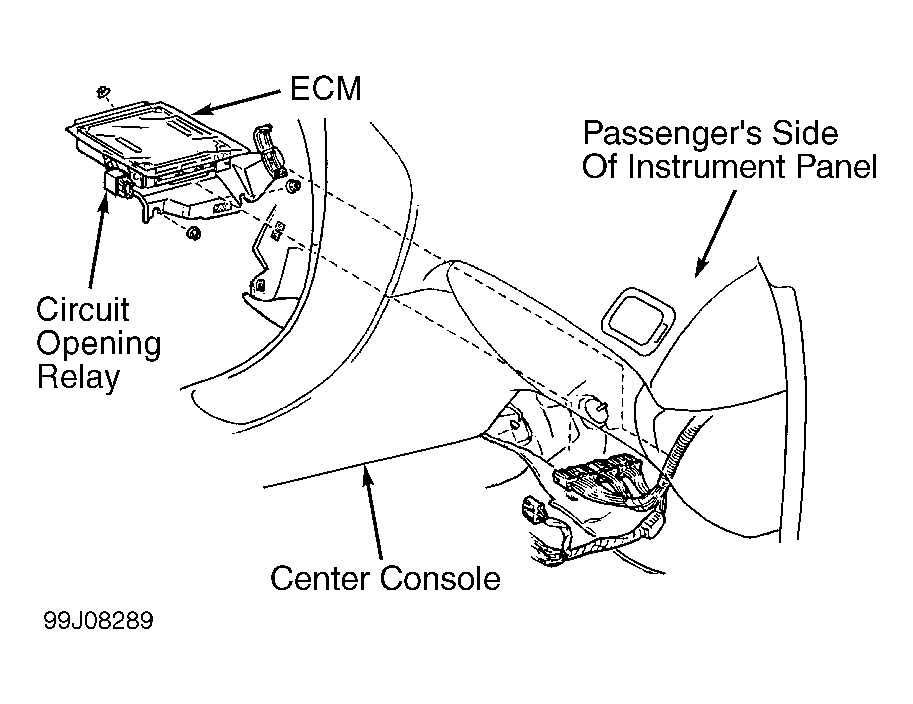 ECM

Passenger's Side
Of Instrument Panel

Circuit
Opening
Relay

Center Console

99J08289