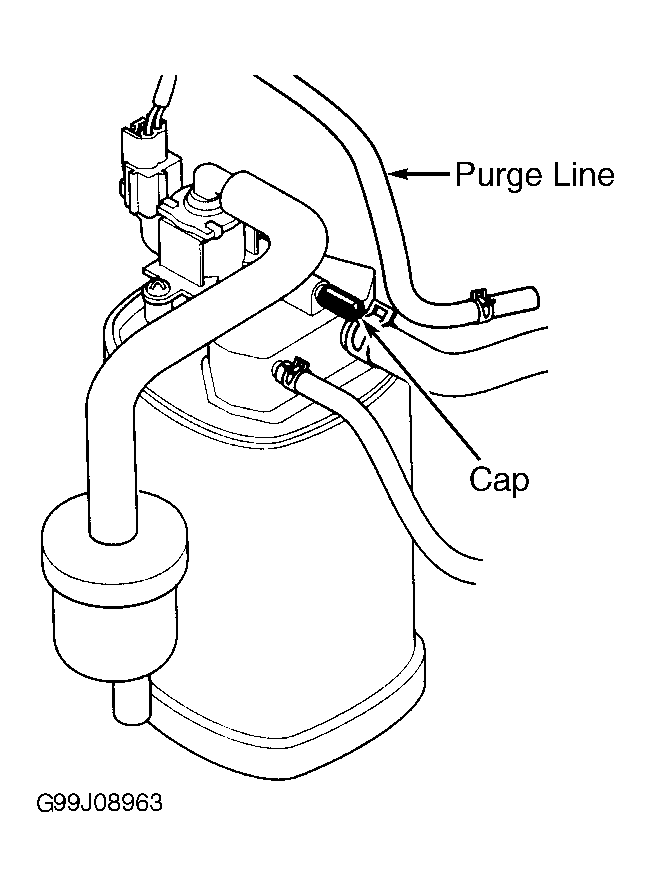 Purge Line

Cap

G99J08963