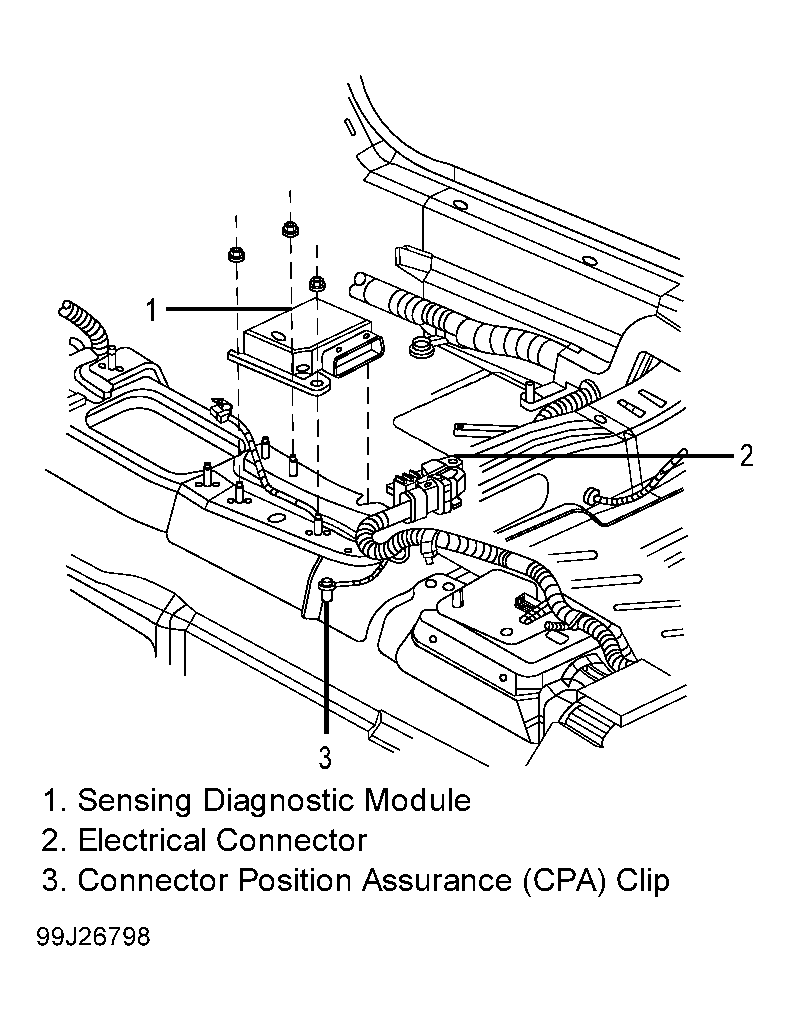 1

2

3

1. Sensing Diagnostic Module
2. Electrical Connector
3. Connector Position Assurance (CPA) Clip

99J26798