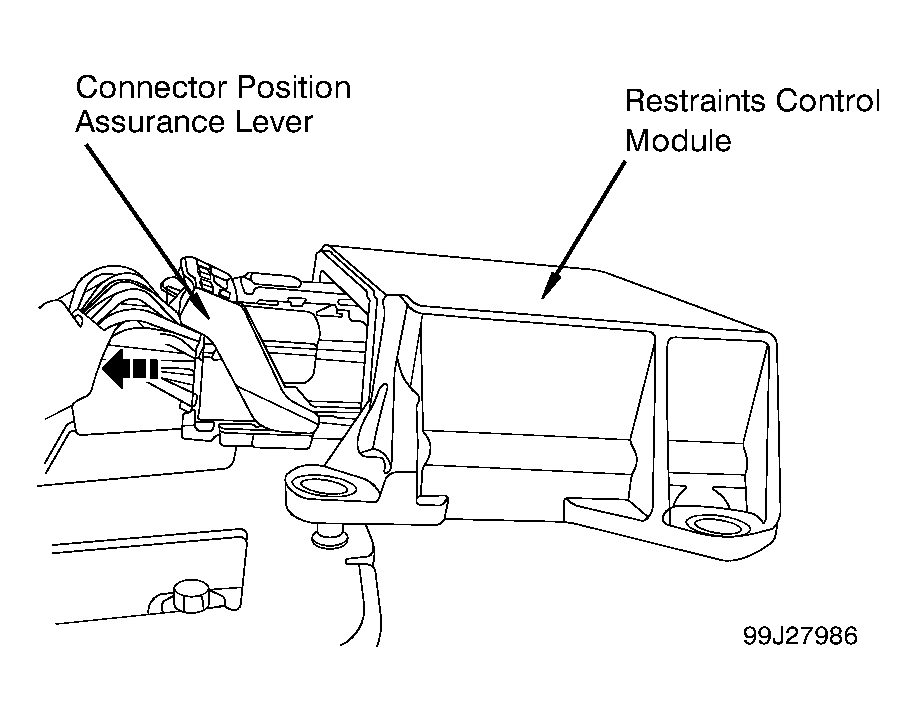 Connector Position
Assurance Lever

Restraints Control
Module

99J27986