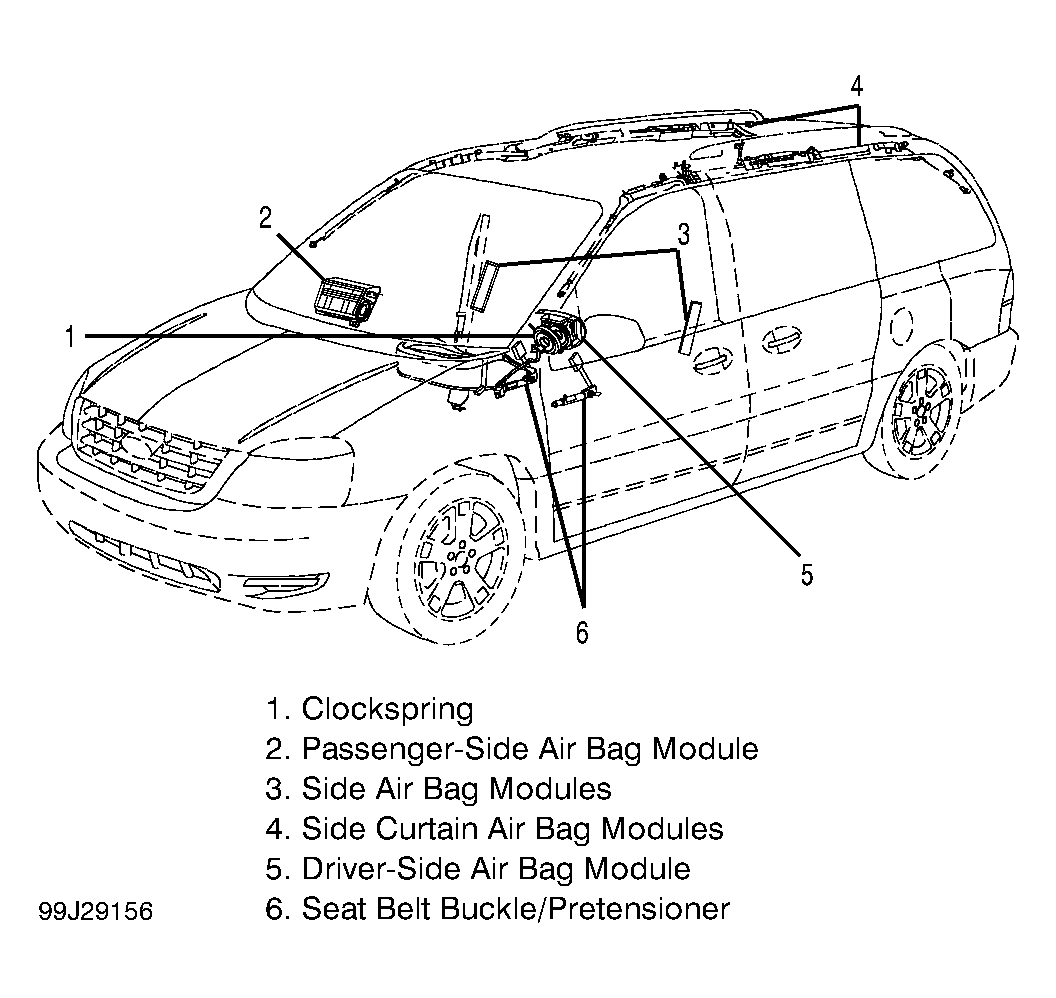 4
2
3
1
5
6

1. Clockspring
2. Passenger-Side Air Bag Module
3. Side Air Bag Modules
4. Side Curtain Air Bag Modules
5. Driver-Side Air Bag Module
6. Seat Belt Buckle/Pretensioner

99J29156