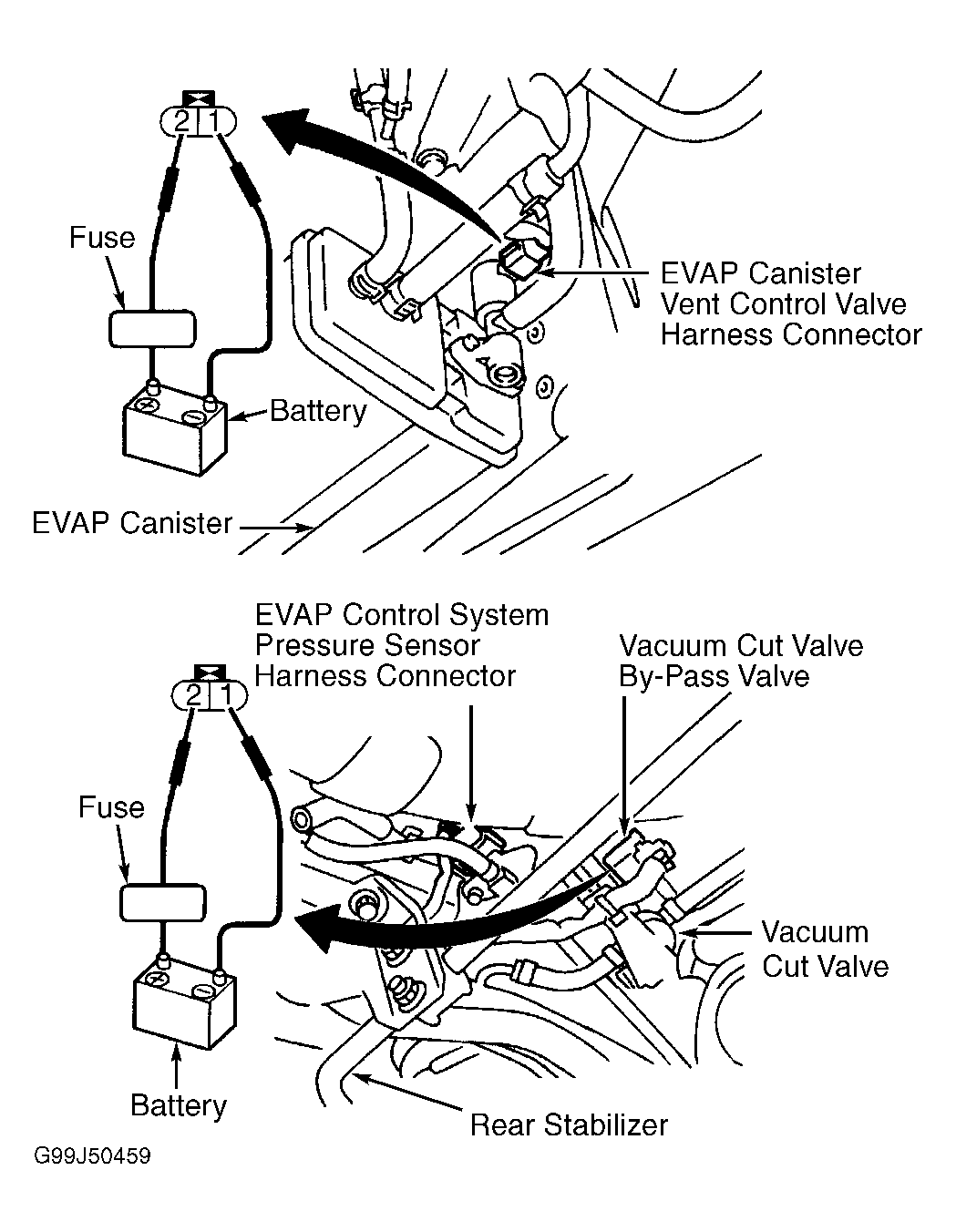 2 1

Fuse

EVAP Canister
Vent Control Valve
Harness Connector

Battery

EVAP Canister

EVAP Control System
Pressure Sensor
Harness Connector

Vacuum Cut Valve
By-Pass Valve

2 1

Fuse

Vacuum
Cut Valve

Battery

Rear Stabilizer

G99J50459