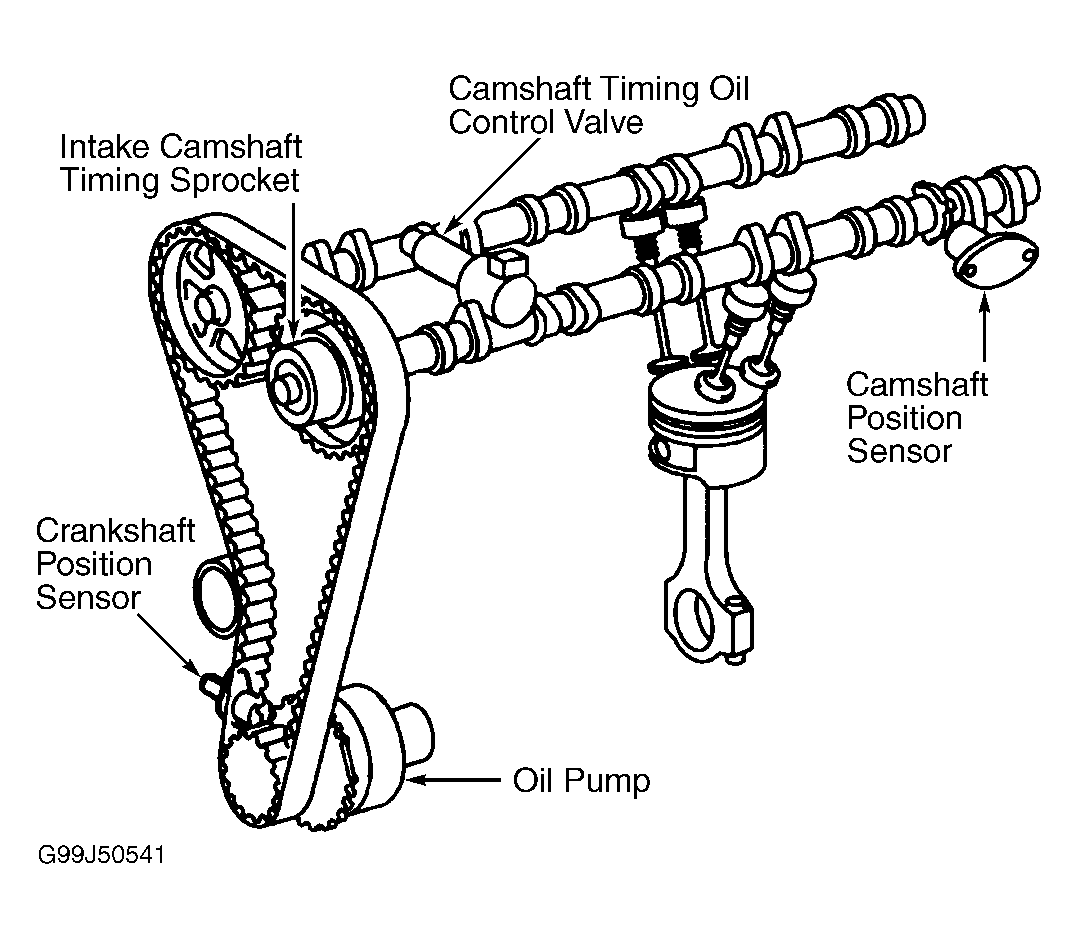 Camshaft Timing Oil Control Valve

Intake Camshaft Timing Sprocket

Camshaft Position Sensor

Crankshaft Position Sensor

Oil Pump

G99J50541