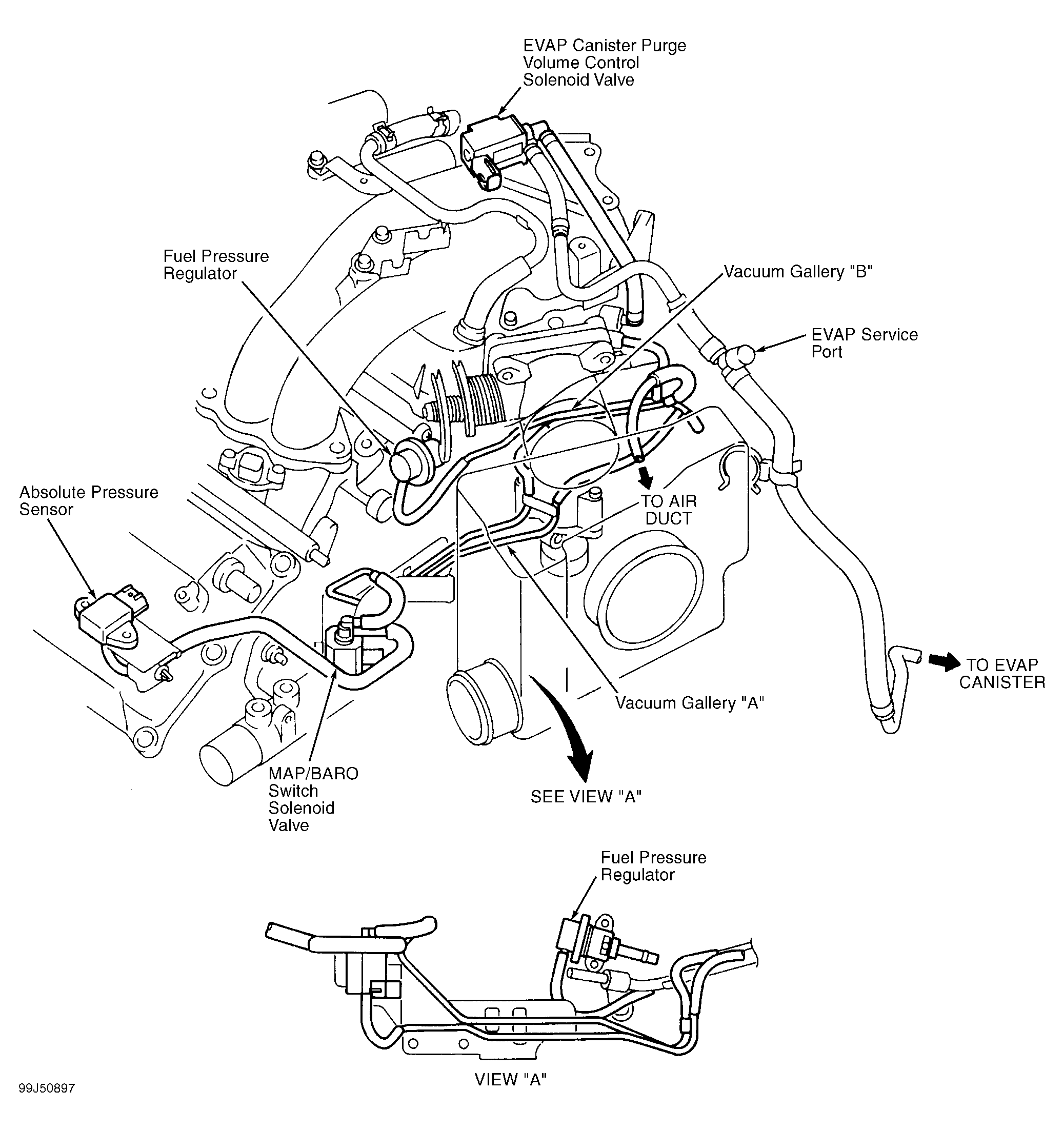 EVAP Canister Purge Volume Control Solenoid Valve

Fuel Pressure Regulator

Vacuum Gallery "B"

EVAP Service Port

Absolute Pressure Sensor

TO AIR DUCT

TO EVAP CANISTER

Vacuum Gallery "A"

MAP/BARO Switch Solenoid Valve

SEE VIEW "A"

Fuel Pressure Regulator

VIEW "A"

99J50897