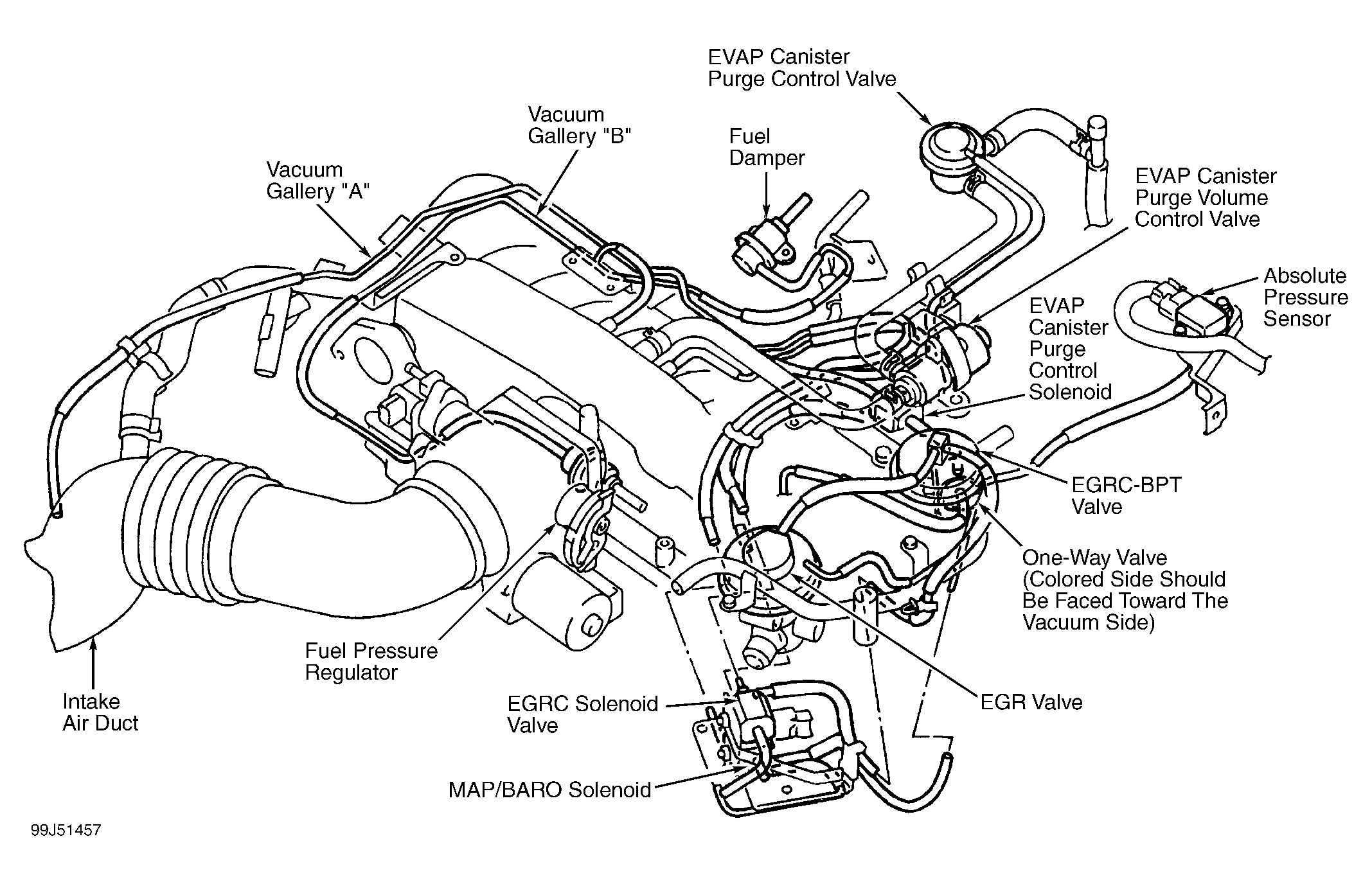 EVAP Canister
Purge Control Valve

Vacuum
Gallery "B"

Fuel
Damper

Vacuum
Gallery "A"

EVAP Canister
Purge Volume
Control Valve

Absolute
Pressure
Sensor

EVAP
Canister
Purge
Control
Solenoid

EGRC-BPT
Valve

One-Way Valve
(Colored Side Should
Be Faced Toward The
Vacuum Side)

Fuel Pressure
Regulator

Intake
Air Duct

EGRC Solenoid
Valve

EGR Valve

MAP/BARO Solenoid

99J51457