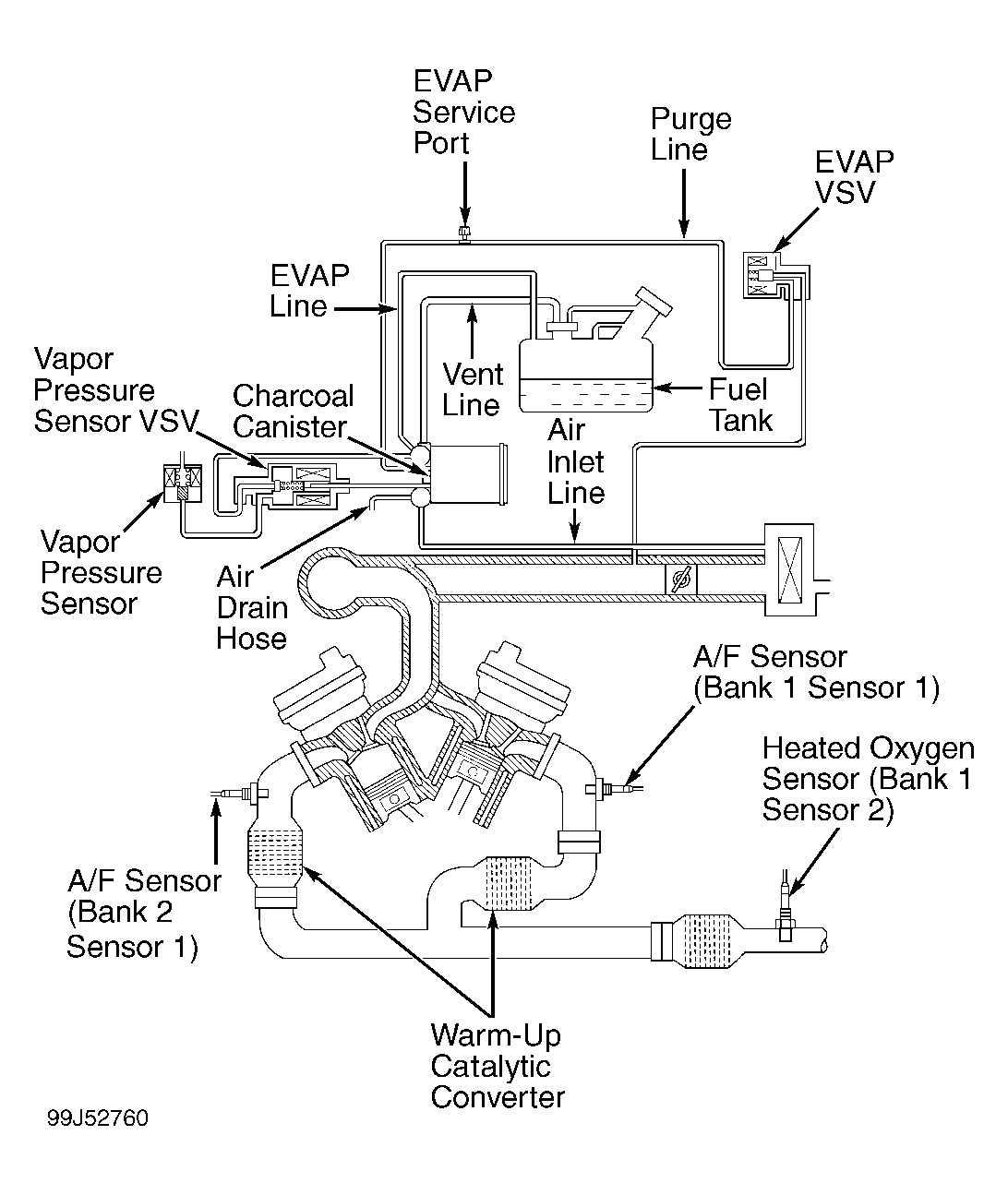 EVAP Service Port

Purge Line

EVAP VSV

EVAP Line

Vent Line

Fuel Tank

Vapor Pressure Sensor VSV

Charcoal Canister

Air Inlet Line

Vapor Pressure Sensor

Air Drain Hose

A/F Sensor (Bank 1 Sensor 1)

Heated Oxygen Sensor (Bank 1 Sensor 2)

A/F Sensor (Bank 2 Sensor 1)

Warm-Up Catalytic Converter

99J52760