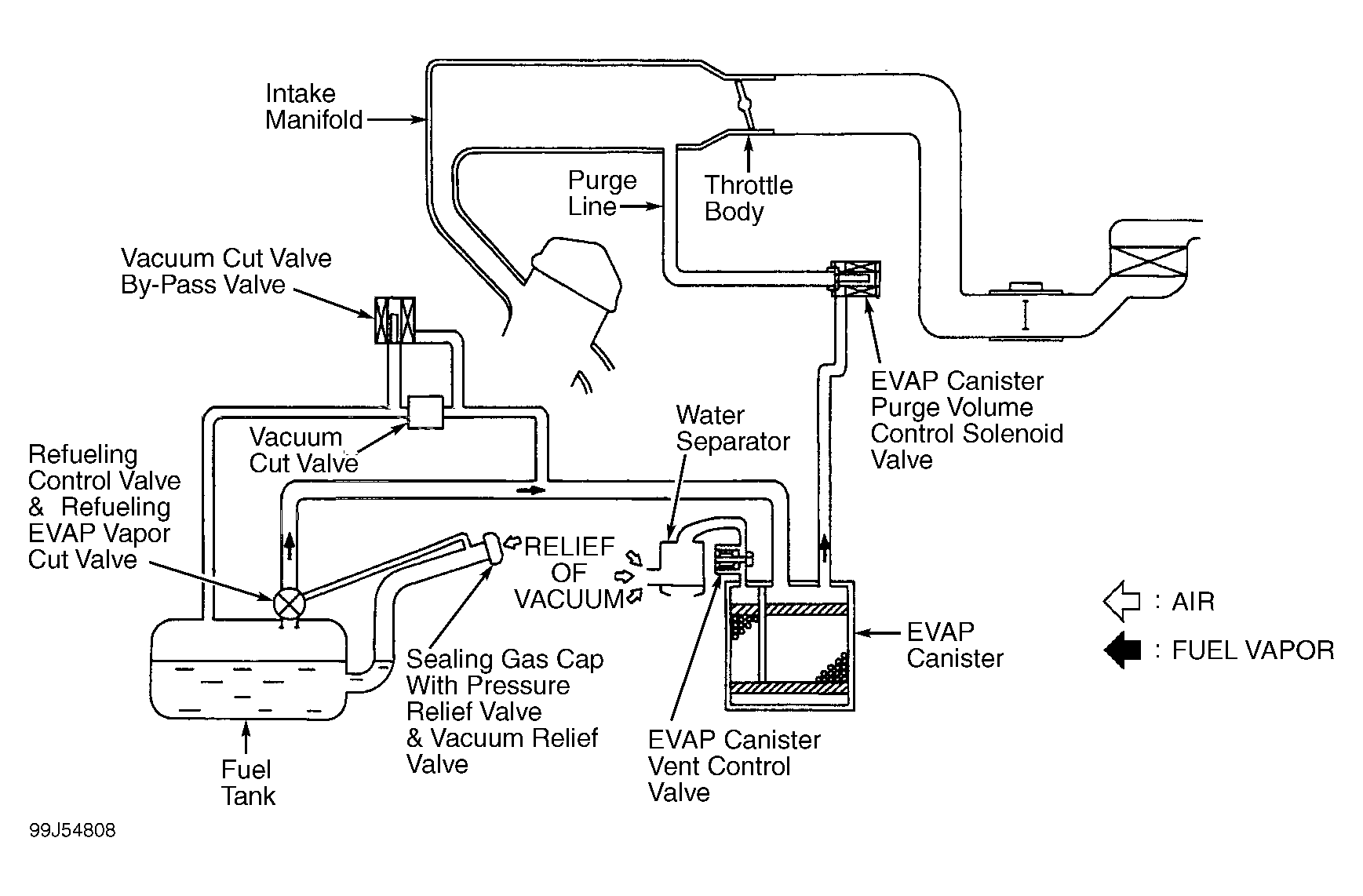 Intake Manifold

Purge Line

Throttle Body

Vacuum Cut Valve By-Pass Valve

Vacuum Cut Valve

Water Separator

EVAP Canister Purge Volume Control Solenoid Valve

Refueling Control Valve & Refueling EVAP Vapor Cut Valve

RELIEF OF VACUUM

: AIR

: FUEL VAPOR

EVAP Canister

Sealing Gas Cap With Pressure Relief Valve & Vacuum Relief Valve

EVAP Canister Vent Control Valve

Fuel Tank

99J54808