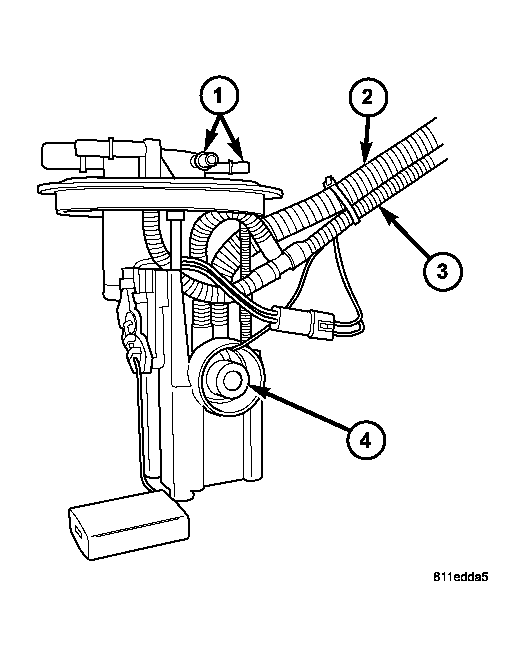 1
2
3
4
811edda5