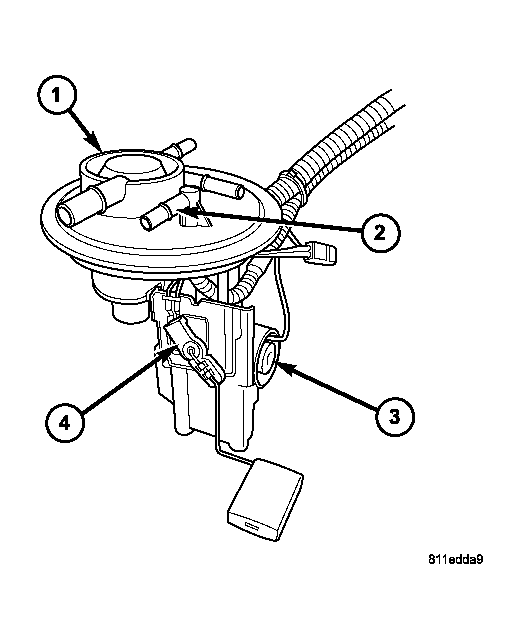 1
2
4
3
811edda9