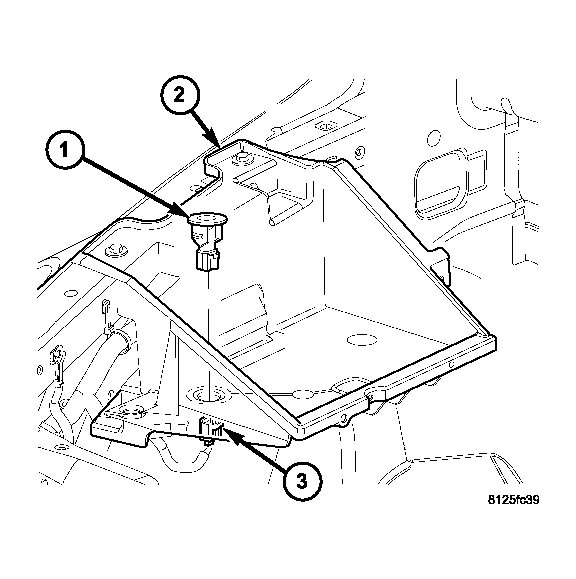 2

1

3

8125fc39