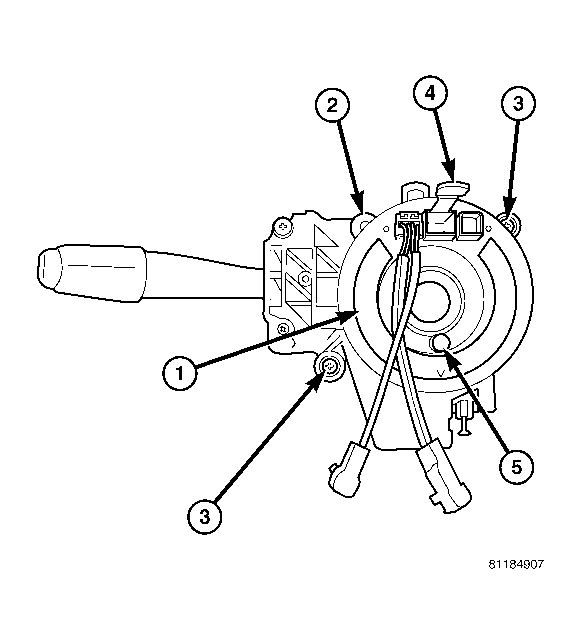 2
4
3
1
3
5
81184907