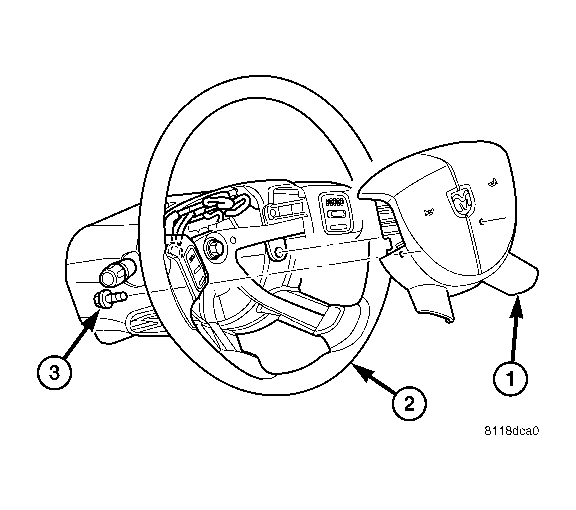 3

2

1

8118dca0