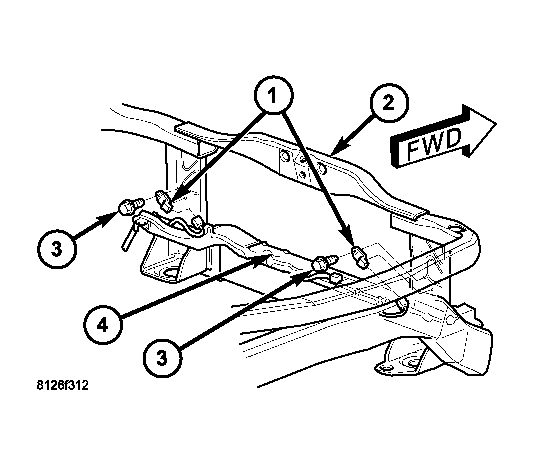 1
2
FWD
3
4
3
8126f312