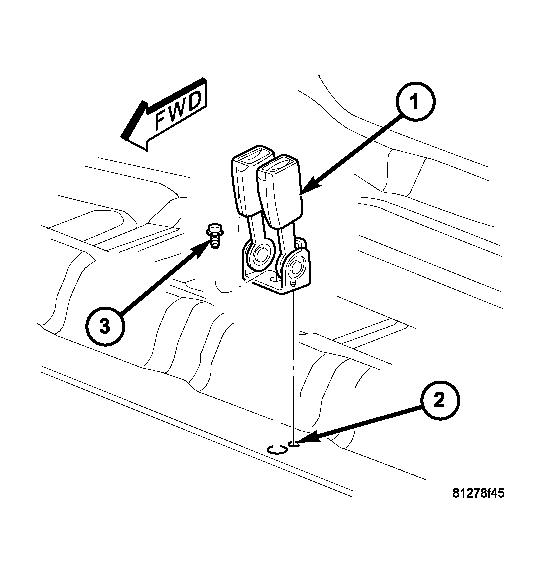 FWD
1
3
2
81278f45