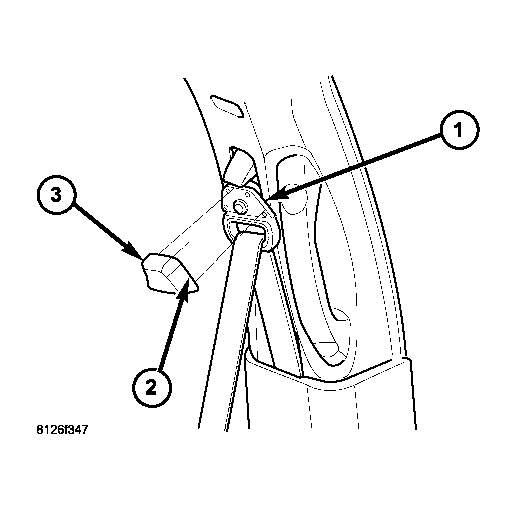 1
3
2
8126f347