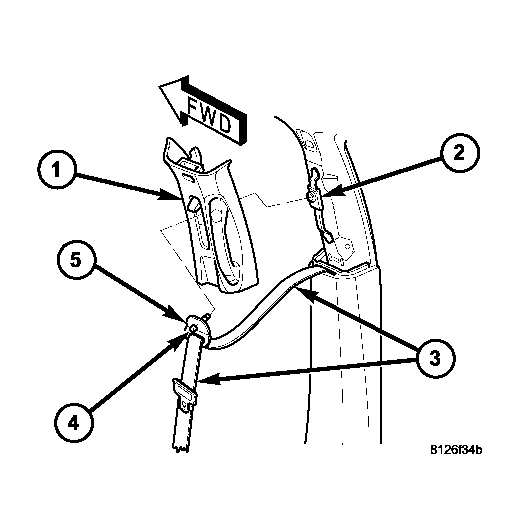 FWD

1

2

5

3

4

8126f34b