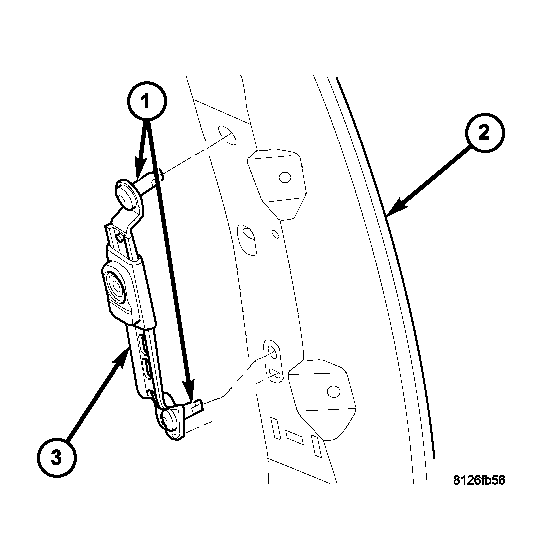 1
2
3
8126fb56