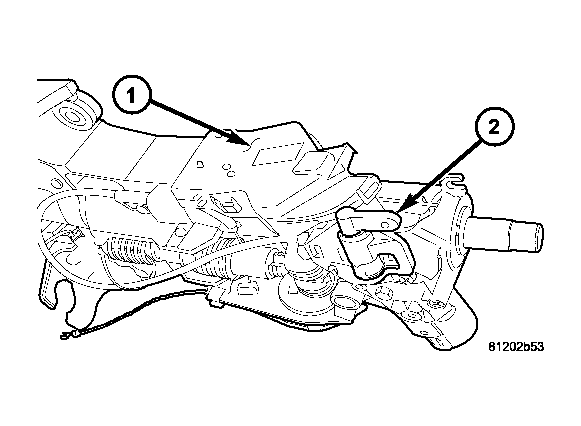 1

2

81202b53