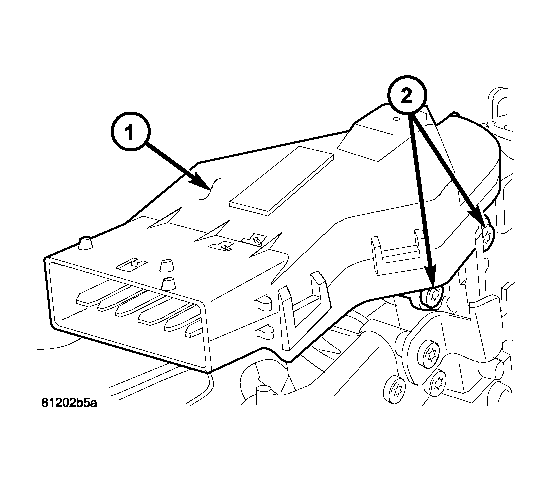 1

2

81202b5a