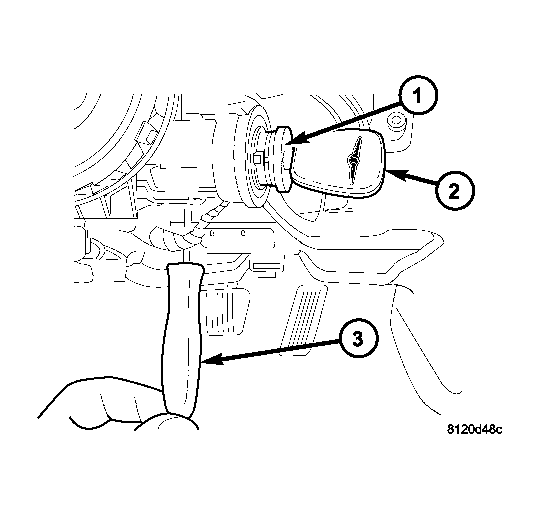 1
2
3
8120d48c