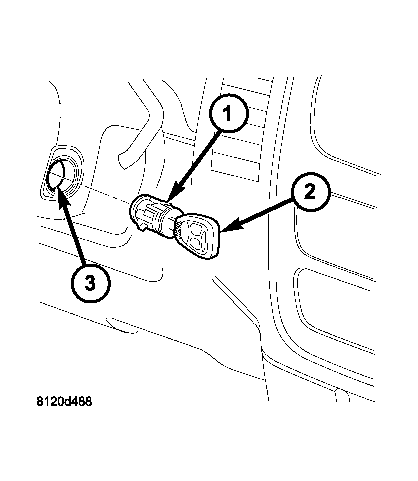 1
2
3
8120d488