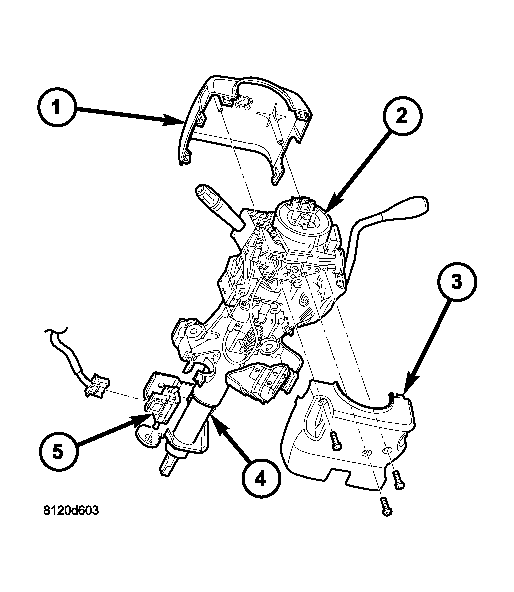 1
2
3
5
4
8120d603