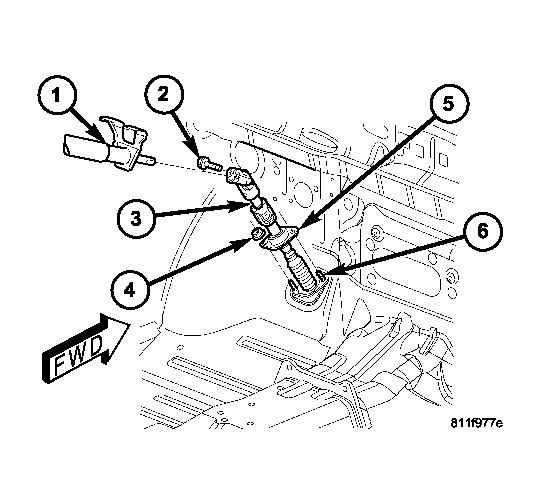 1
2
5
3
6
4
FWD
811f977e