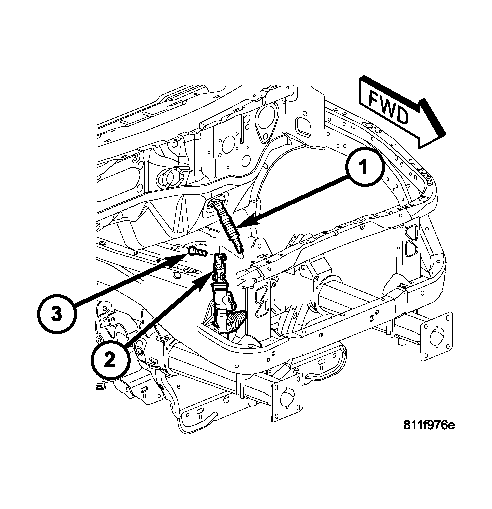 FWD

1

3

2

811f976e