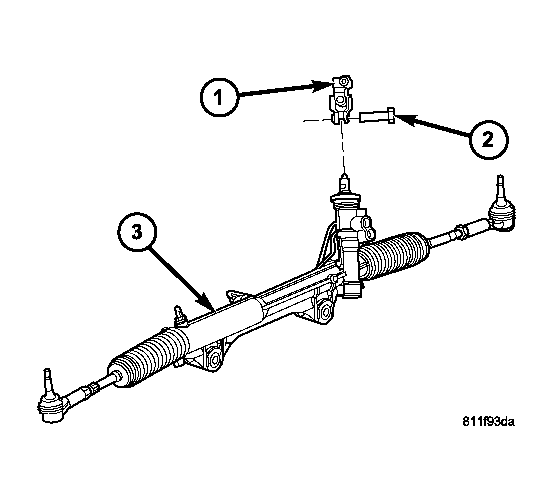 1
2
3
811f93da