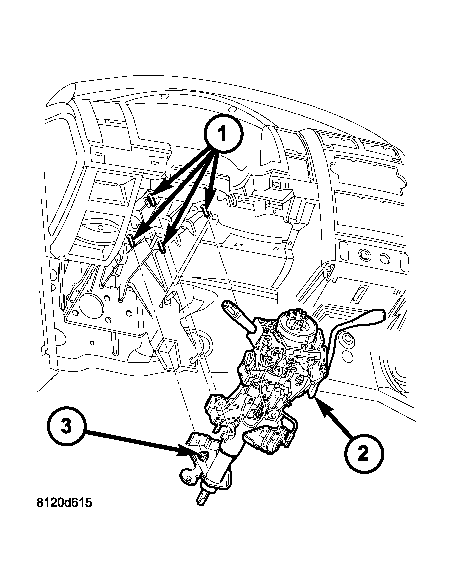 1

2

3

8120d615