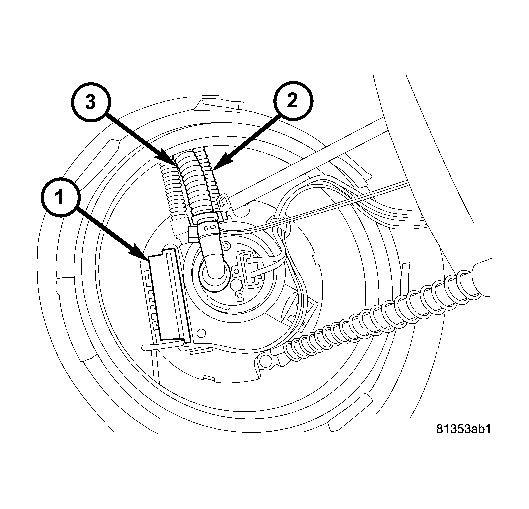 3

2

1

81353ab1