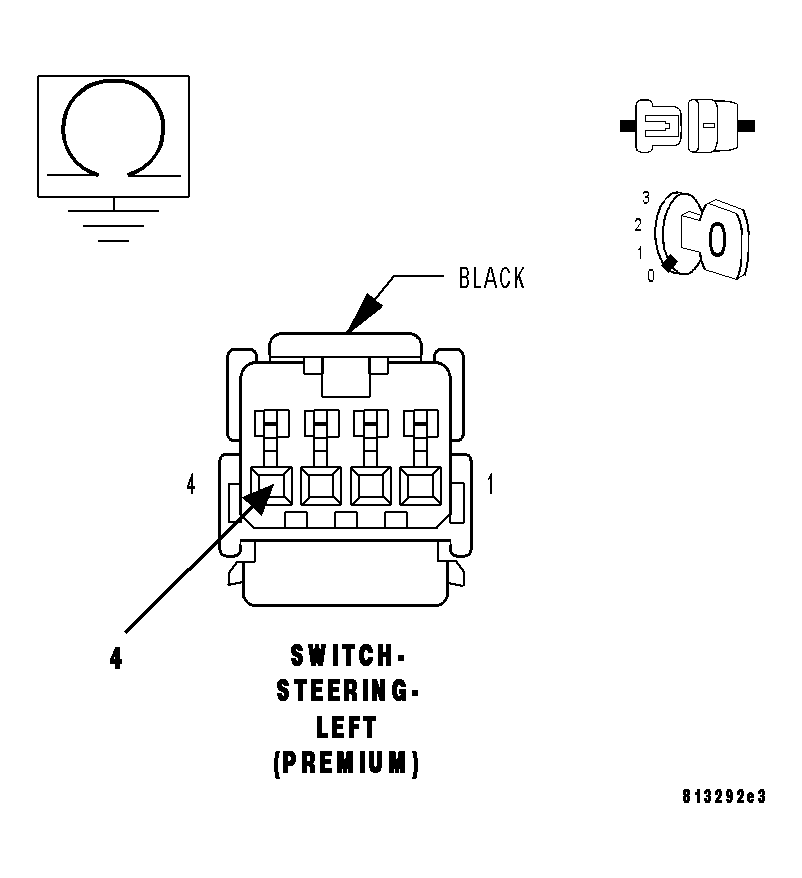 3
2
1
0

BLACK

4

1

4

SWITCH-
STEERING-
LEFT
(PREMIUM)

813292e3