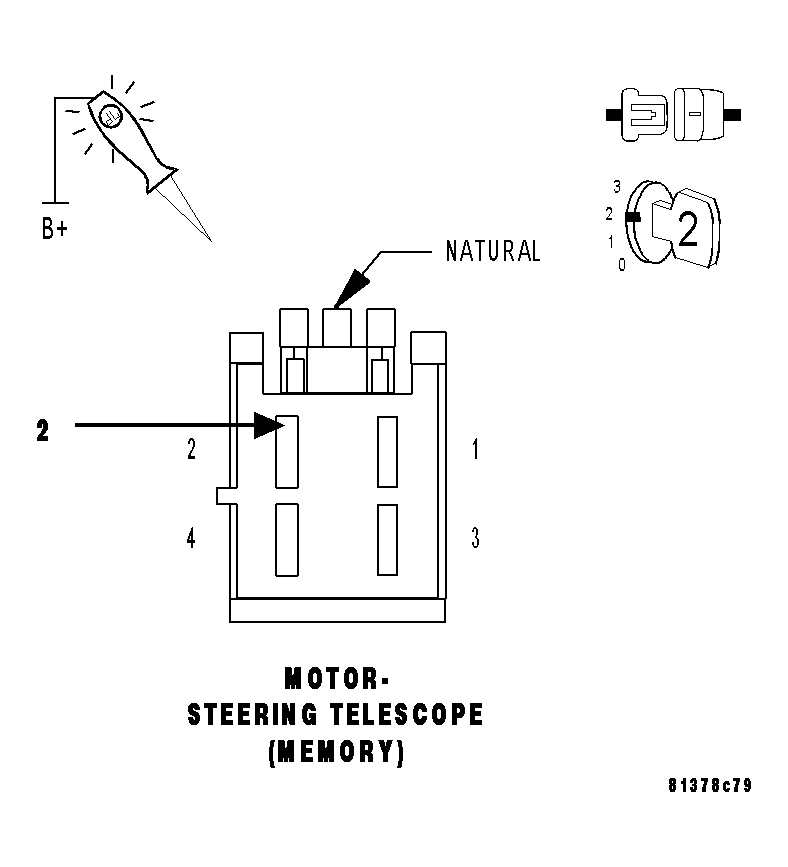 B+

3
2
1
0
2

NATURAL

2

2
1
4
3

MOTOR-
STEERING TELESCOPE
(MEMORY)

81378c79