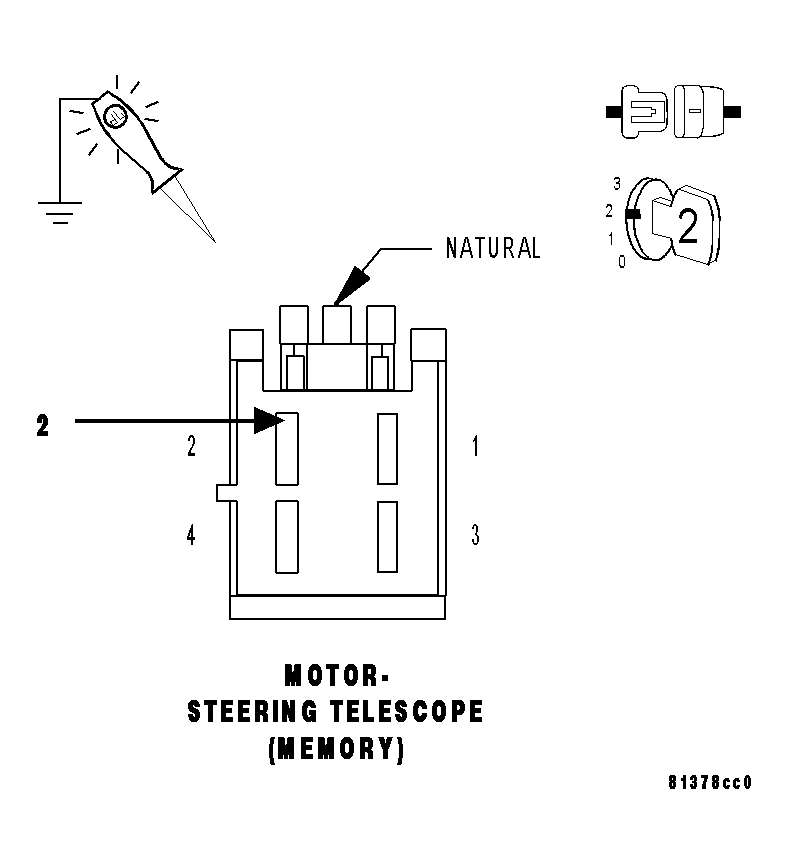 3
2
1
0
2

NATURAL

2

2
1
4
3

MOTOR-
STEERING TELESCOPE
(MEMORY)

81378cc0