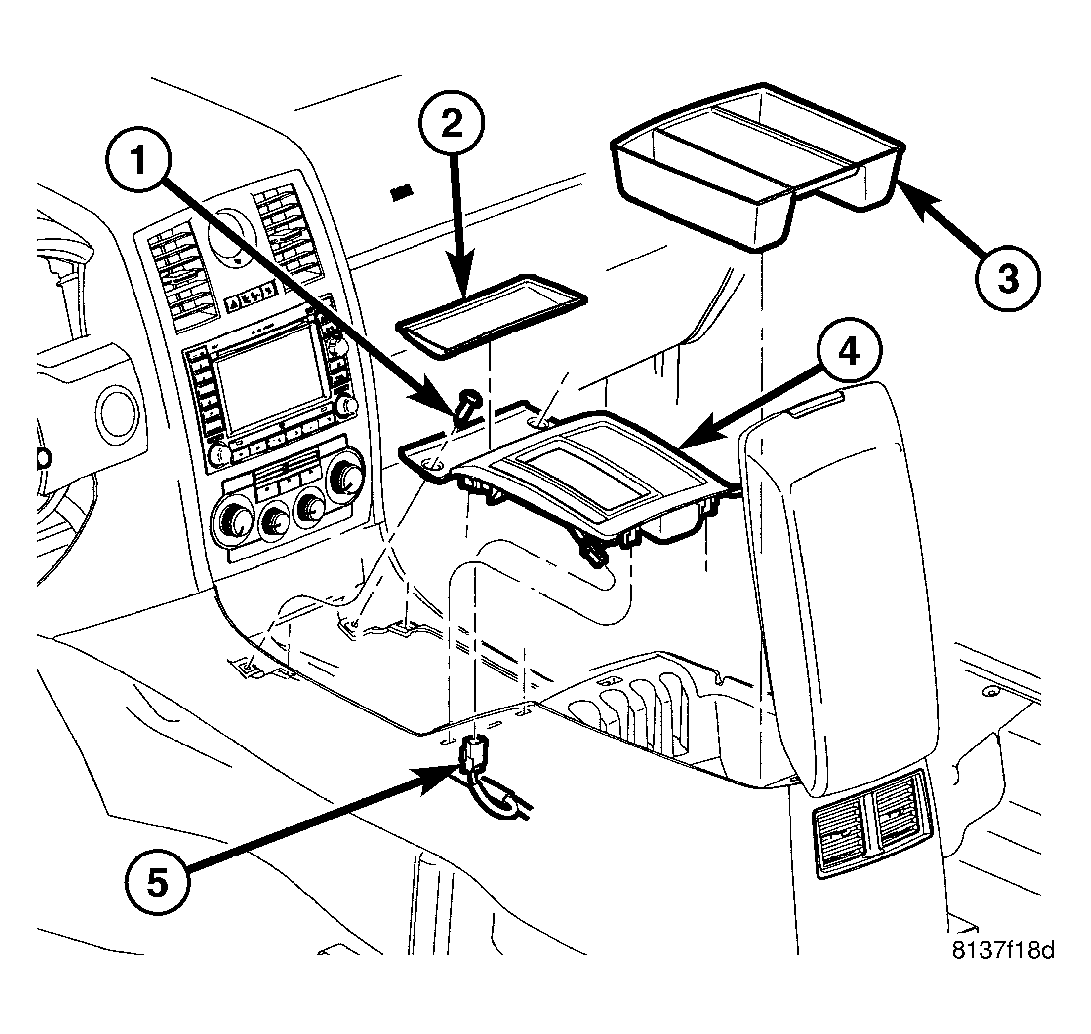 1
2
3
4
5
8137f18d