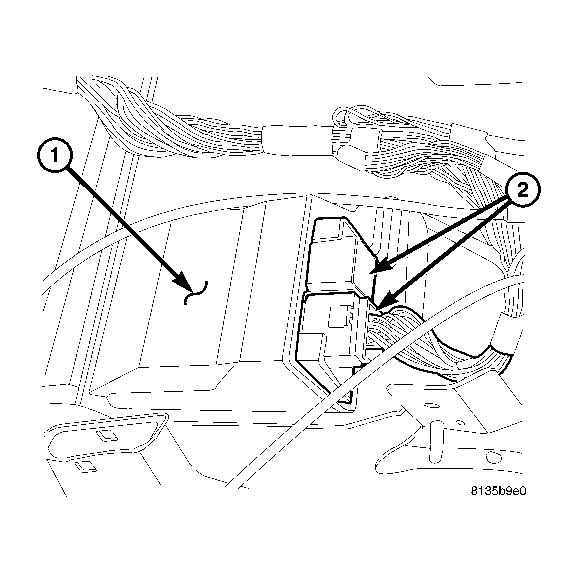 1
2
8135b9e0