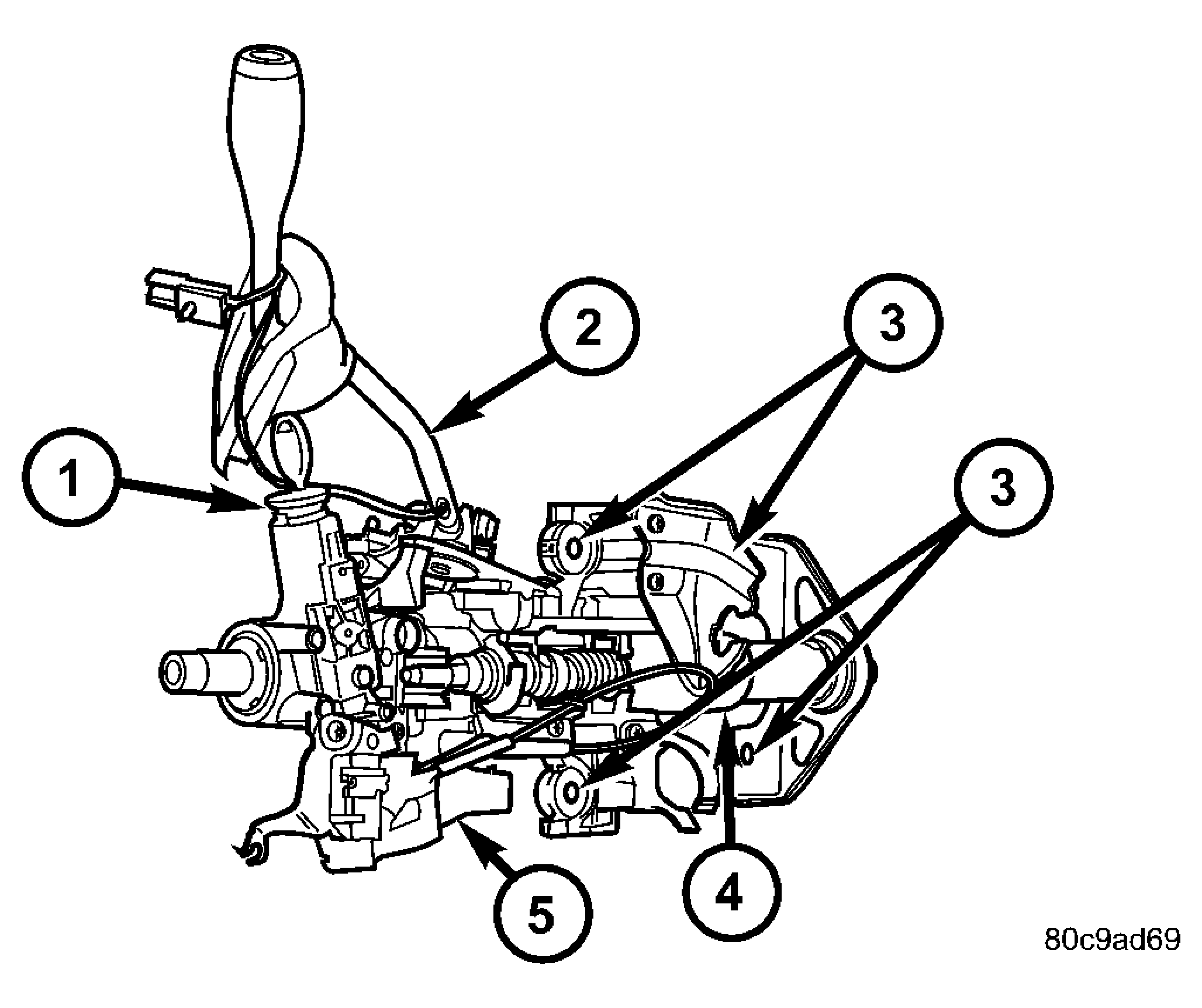 2
3
1
3
5
4
80c9ad69