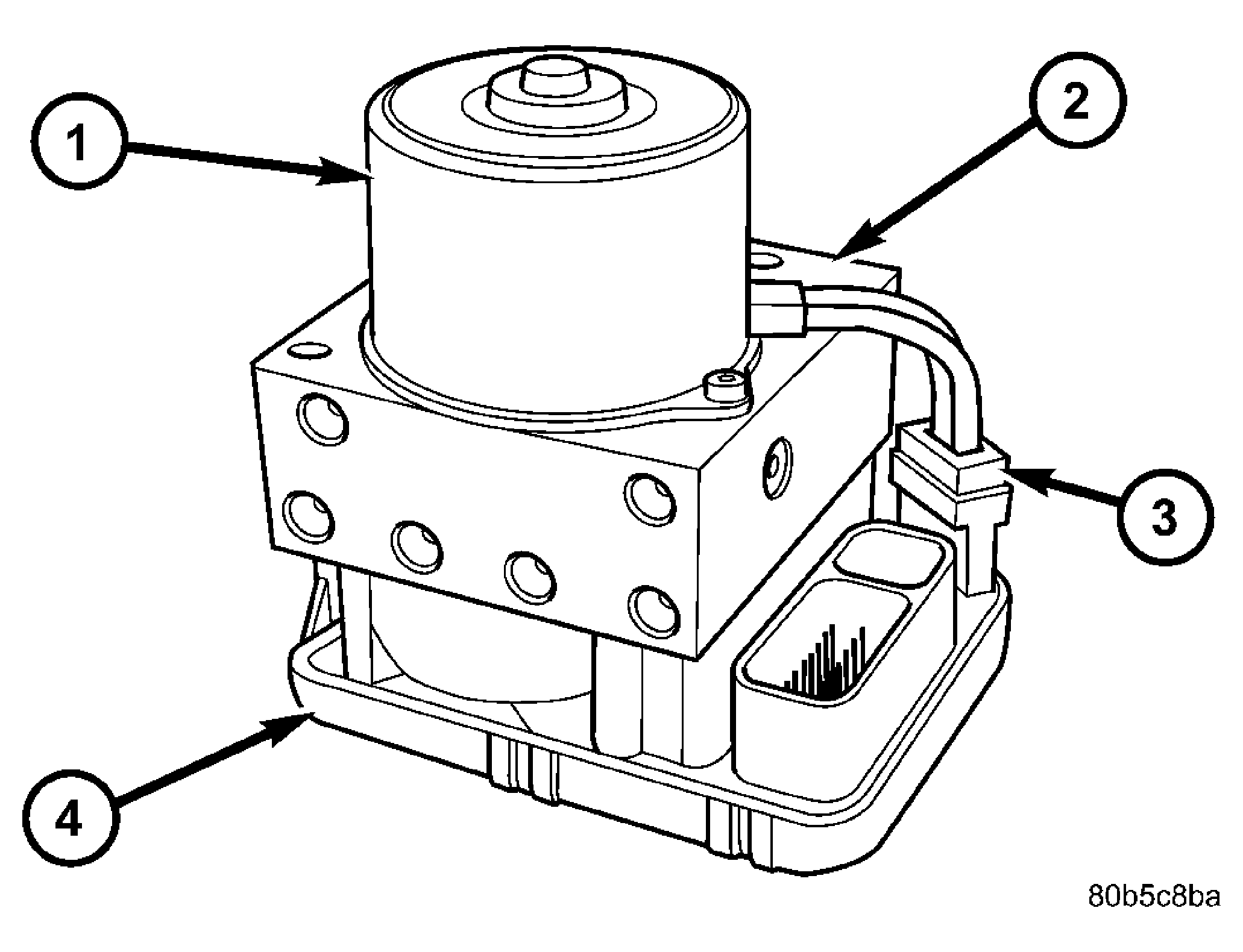 1
2
3
4
80b5c8ba