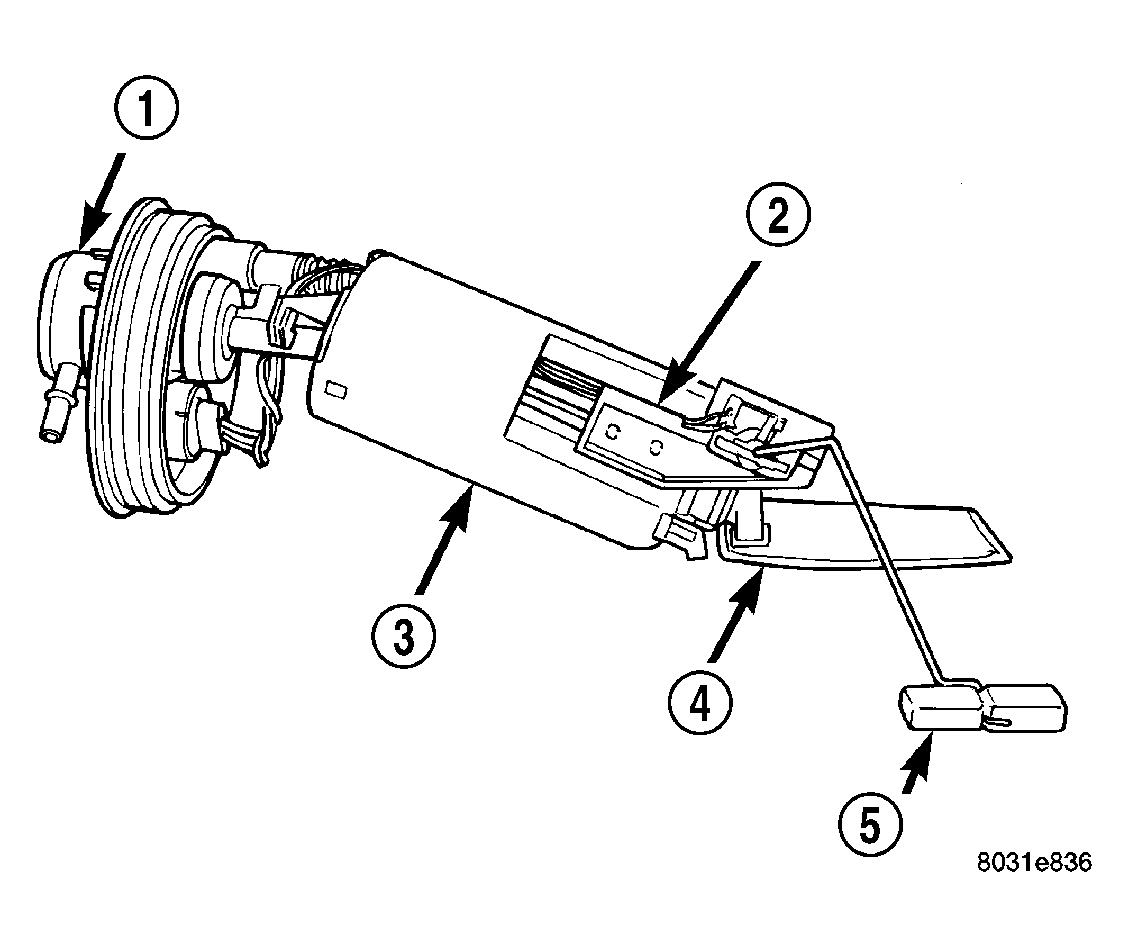 1
2
3
4
5
8031e836