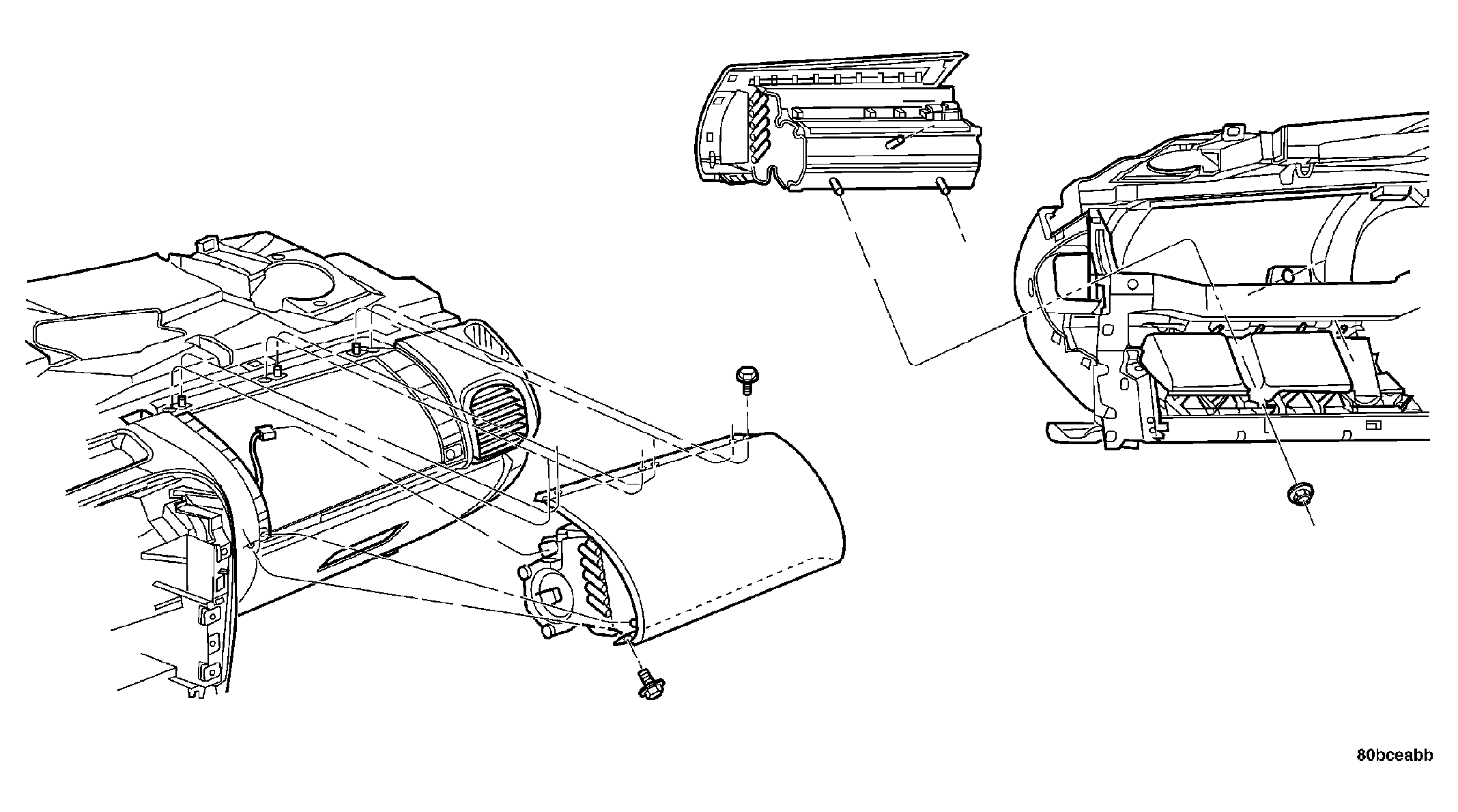 80bceabb