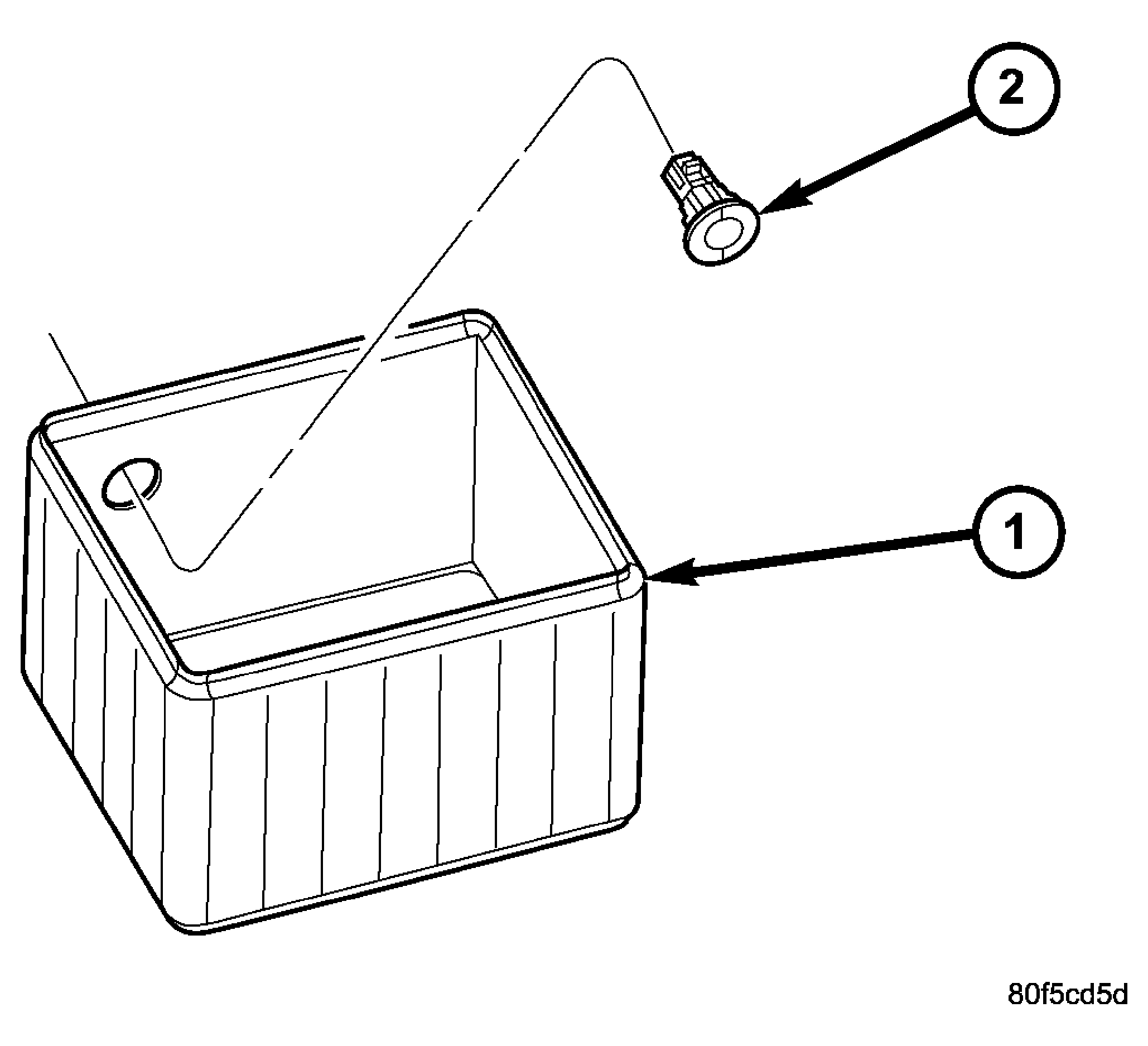 2

1

80f5cd5d