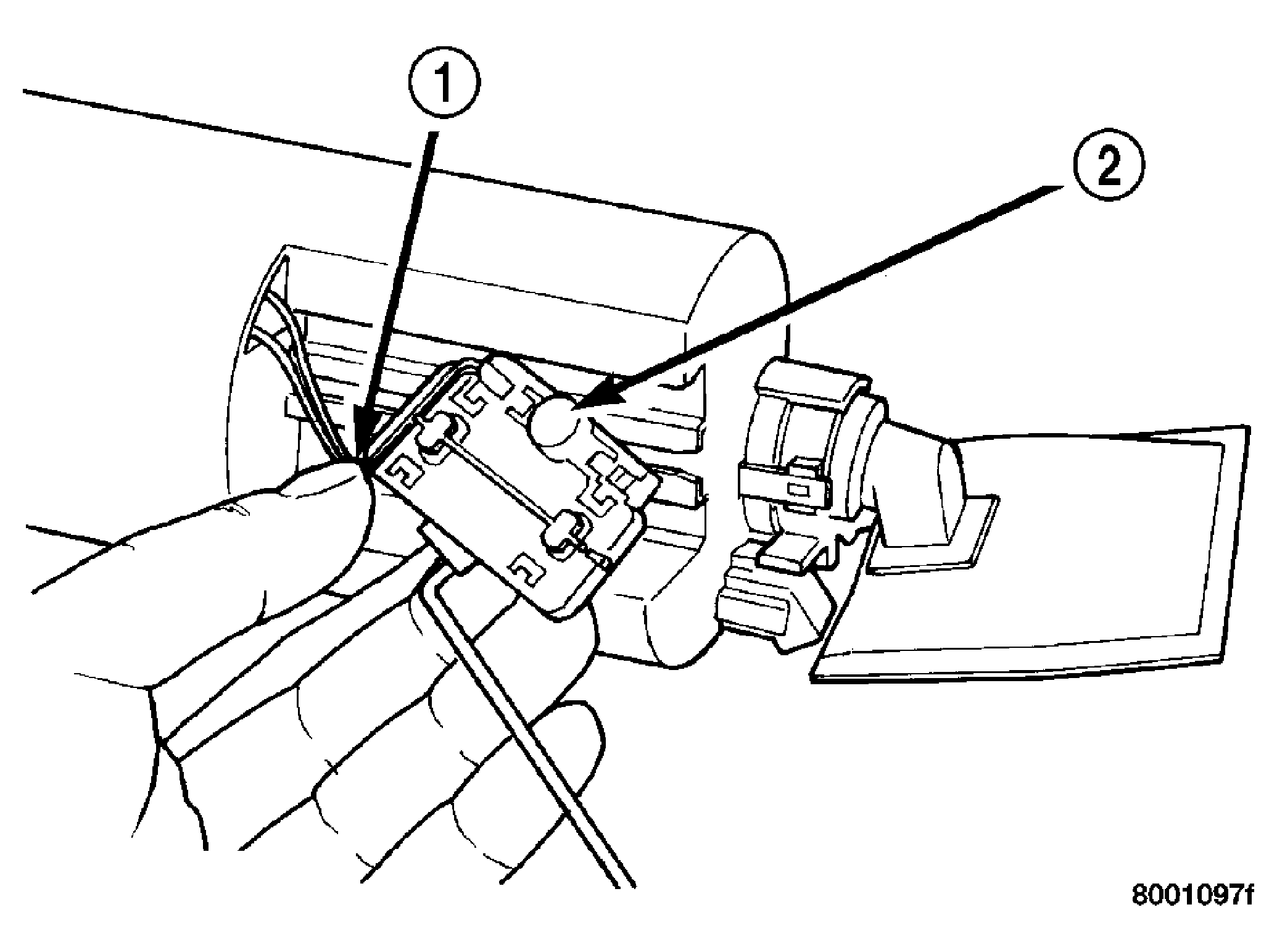 1
2
8001097f