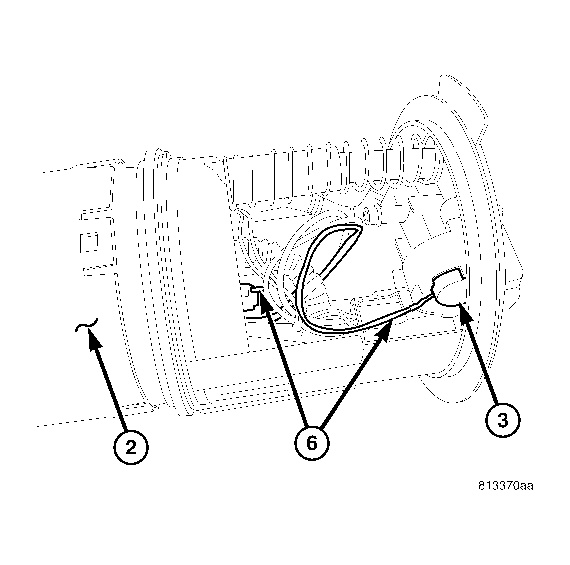 2
6
3
813370aa