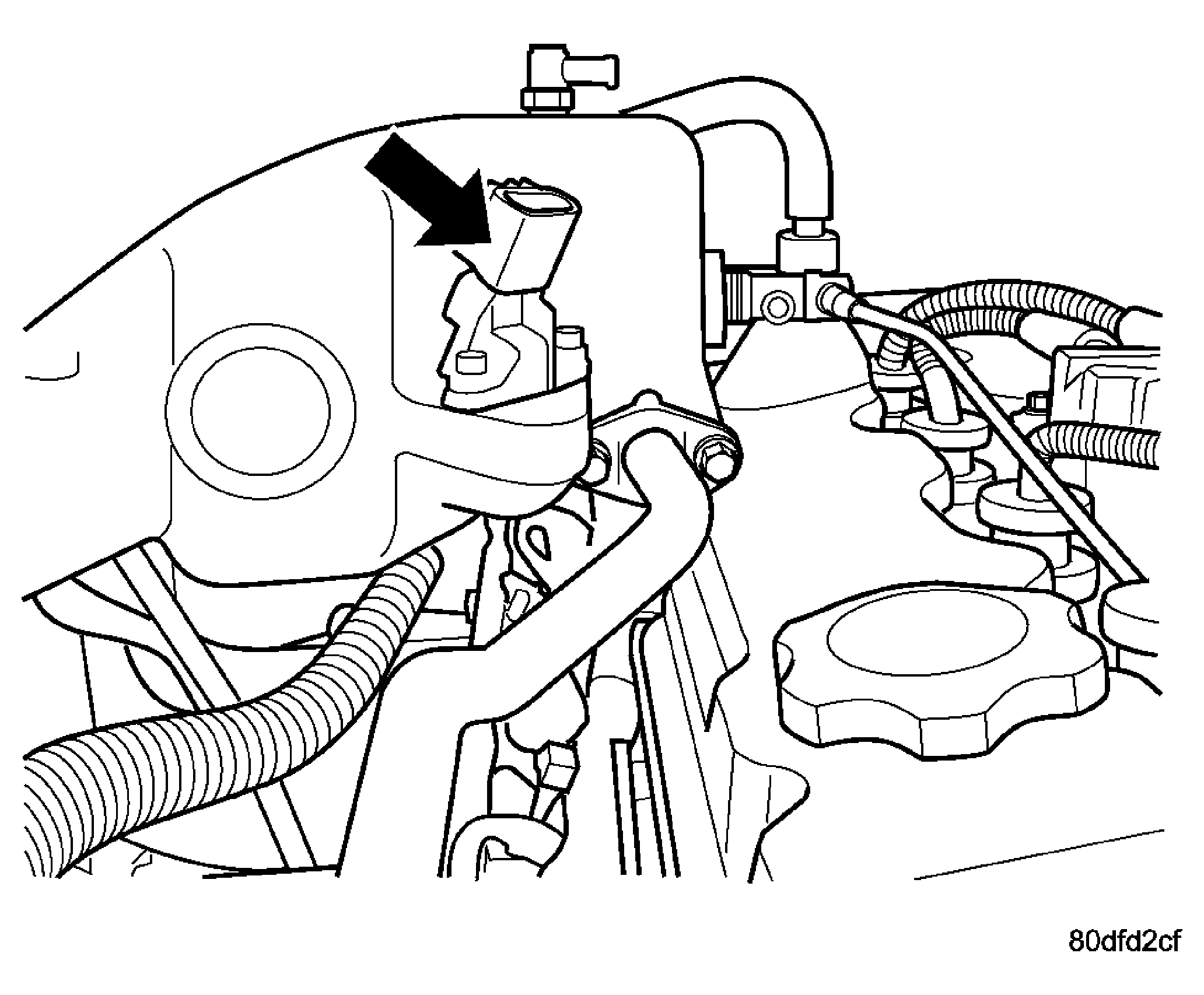 80dfd2cf