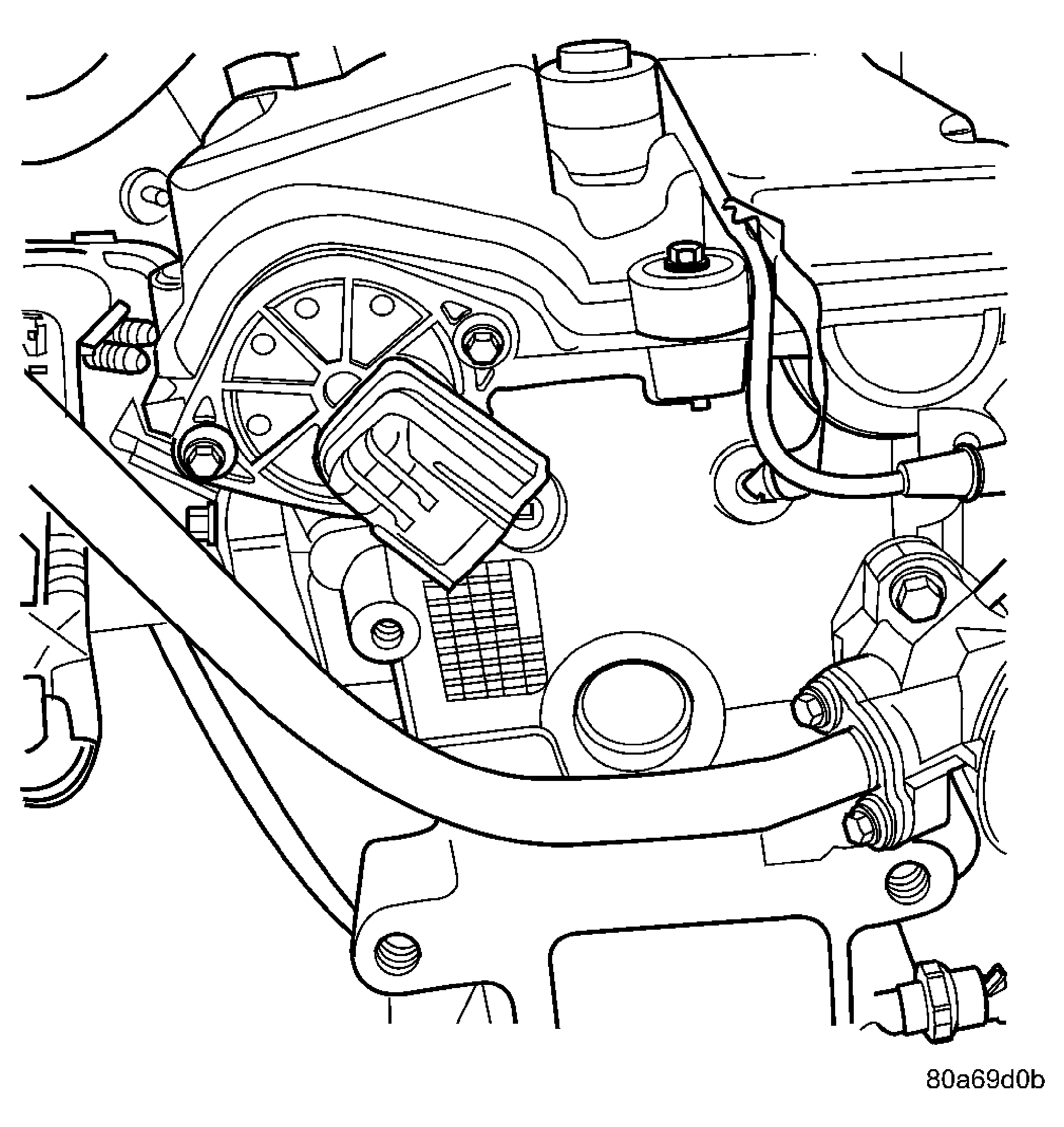 80a69d0b