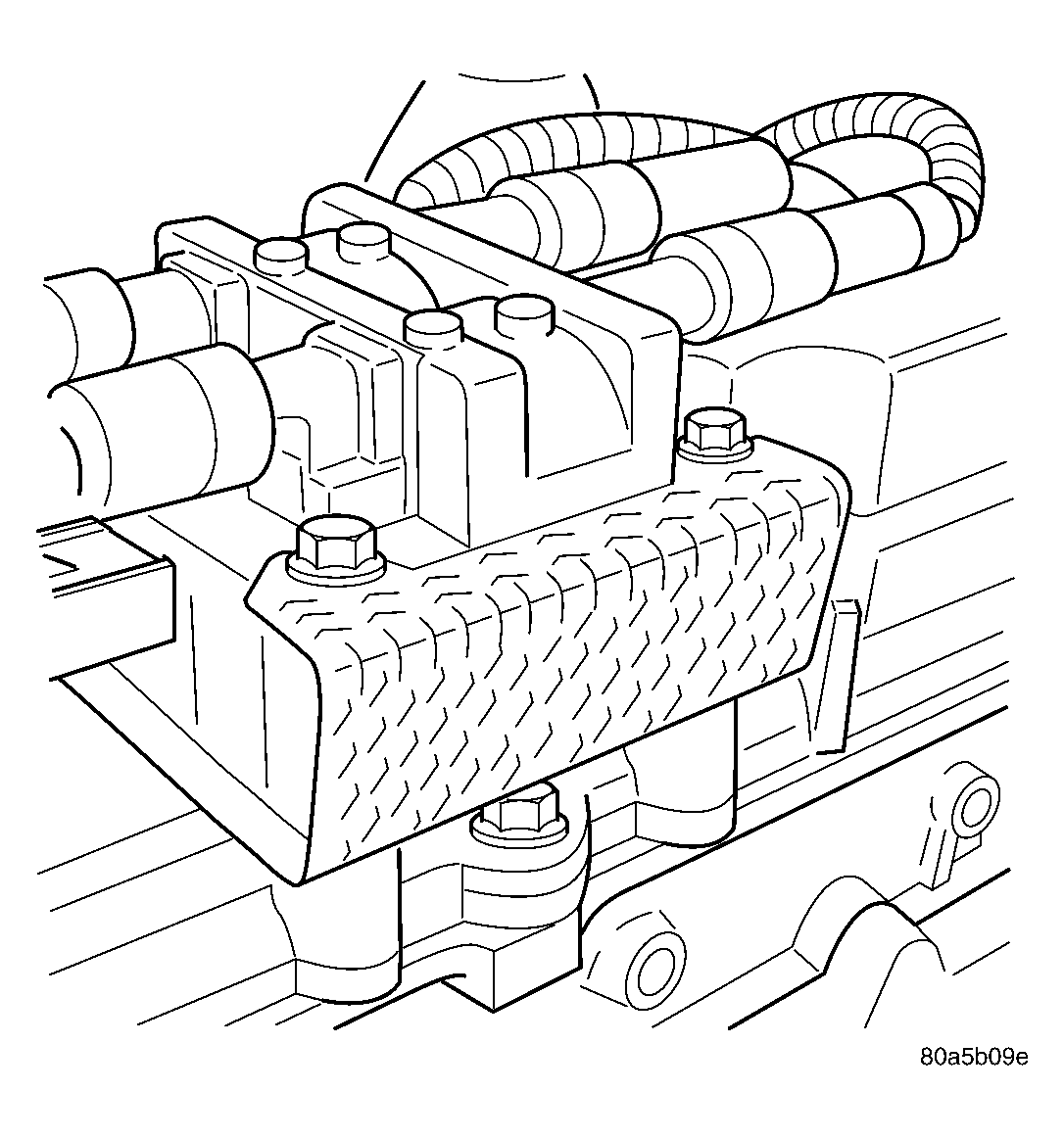 80a5b09e